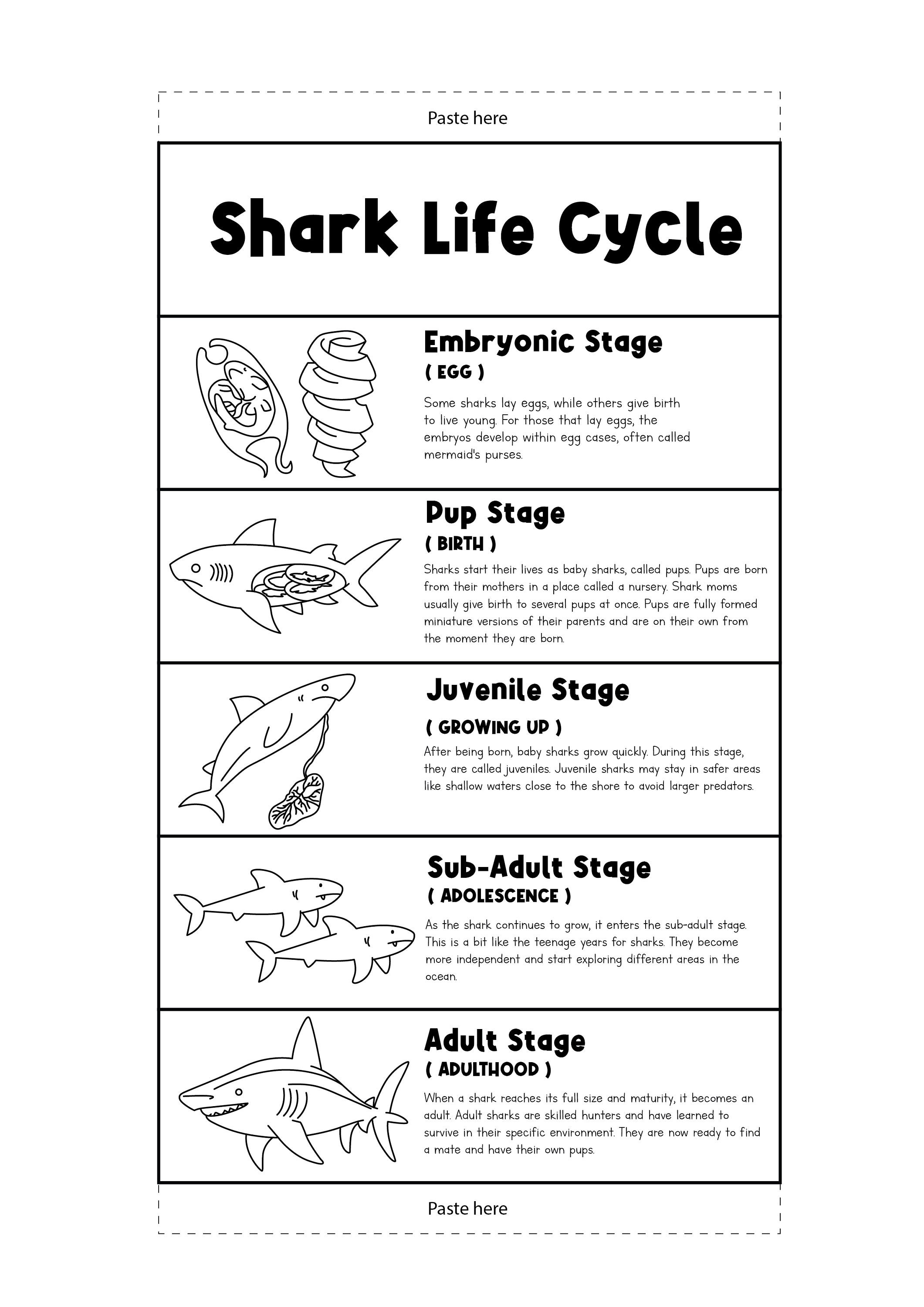 Paste here

Shark Life Cycle

Embryonic Stage
( EGG )

Some sharks lay eggs, while others give birth to live young. For those that lay eggs, the embryos develop within egg cases, often called mermaid's purses.

Pup Stage
( BIRTH )

Sharks start their lives as baby sharks, called pups. Pups are born from their mothers in a place called a nursery. Shark moms usually give birth to several pups at once. Pups are fully formed miniature versions of their parents and are on their own from the moment they are born.

Juvenile Stage
( GROWING UP )

After being born, baby sharks grow quickly. During this stage, they are called juveniles. Juvenile sharks may stay in safer areas like shallow waters close to the shore to avoid larger predators.

Sub-Adult Stage
( ADOLESCENCE )

As the shark continues to grow, it enters the sub-adult stage. This is a bit like the teenage years for sharks. They become more independent and start exploring different areas in the ocean.

Adult Stage
( ADULTHOOD )

When a shark reaches its full size and maturity, it becomes an adult. Adult sharks are skilled hunters and have learned to survive in their specific environment. They are now ready to find a mate and have their own pups.

Paste here