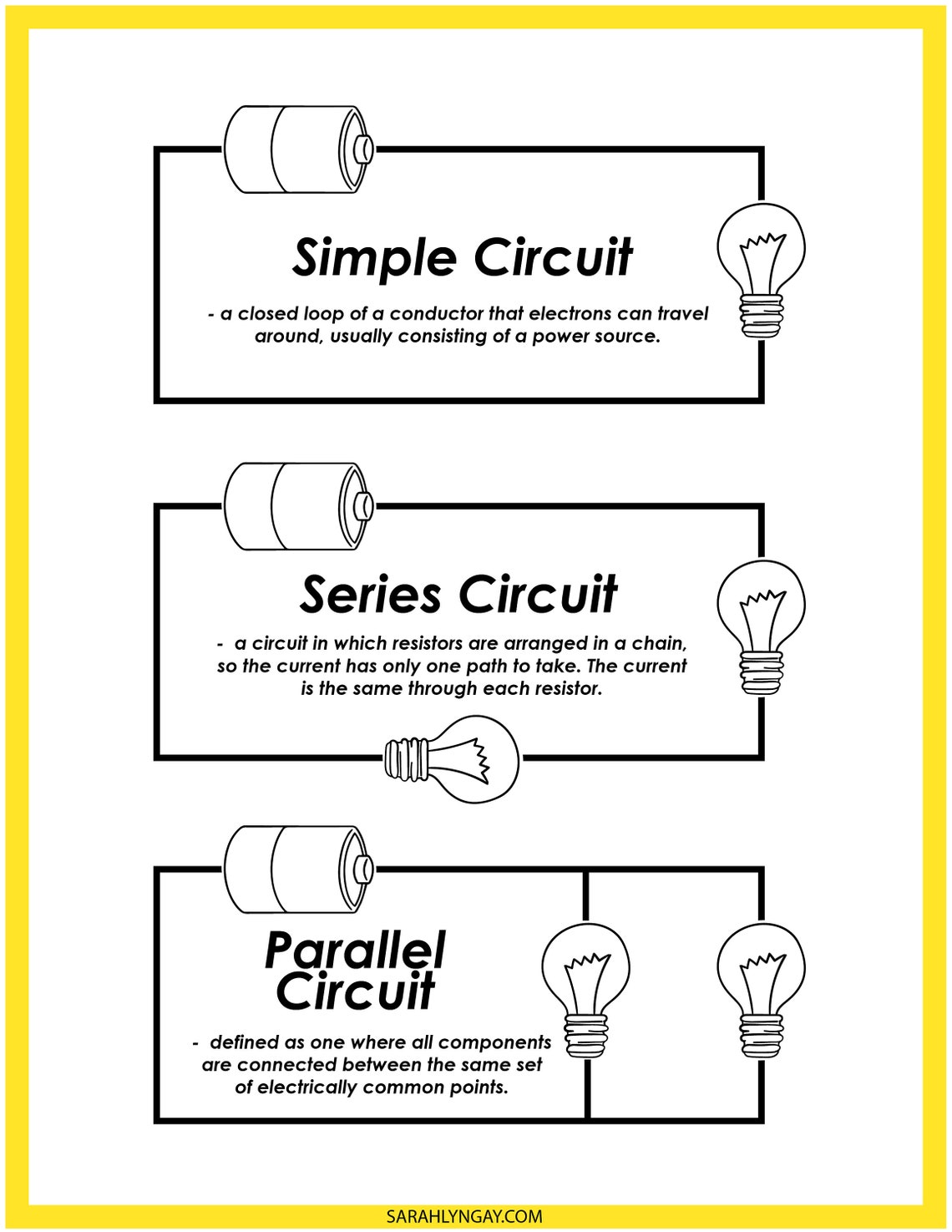 Simple Circuit

- a closed loop of a conductor that electrons can travel around, usually consisting of a power source.

Series Circuit

- a circuit in which resistors are arranged in a chain, so the current has only one path to take. The current is the same through each resistor.

Parallel Circuit

- defined as one where all components are connected between the same set of electrically common points.

SARAHLYNGAY.COM