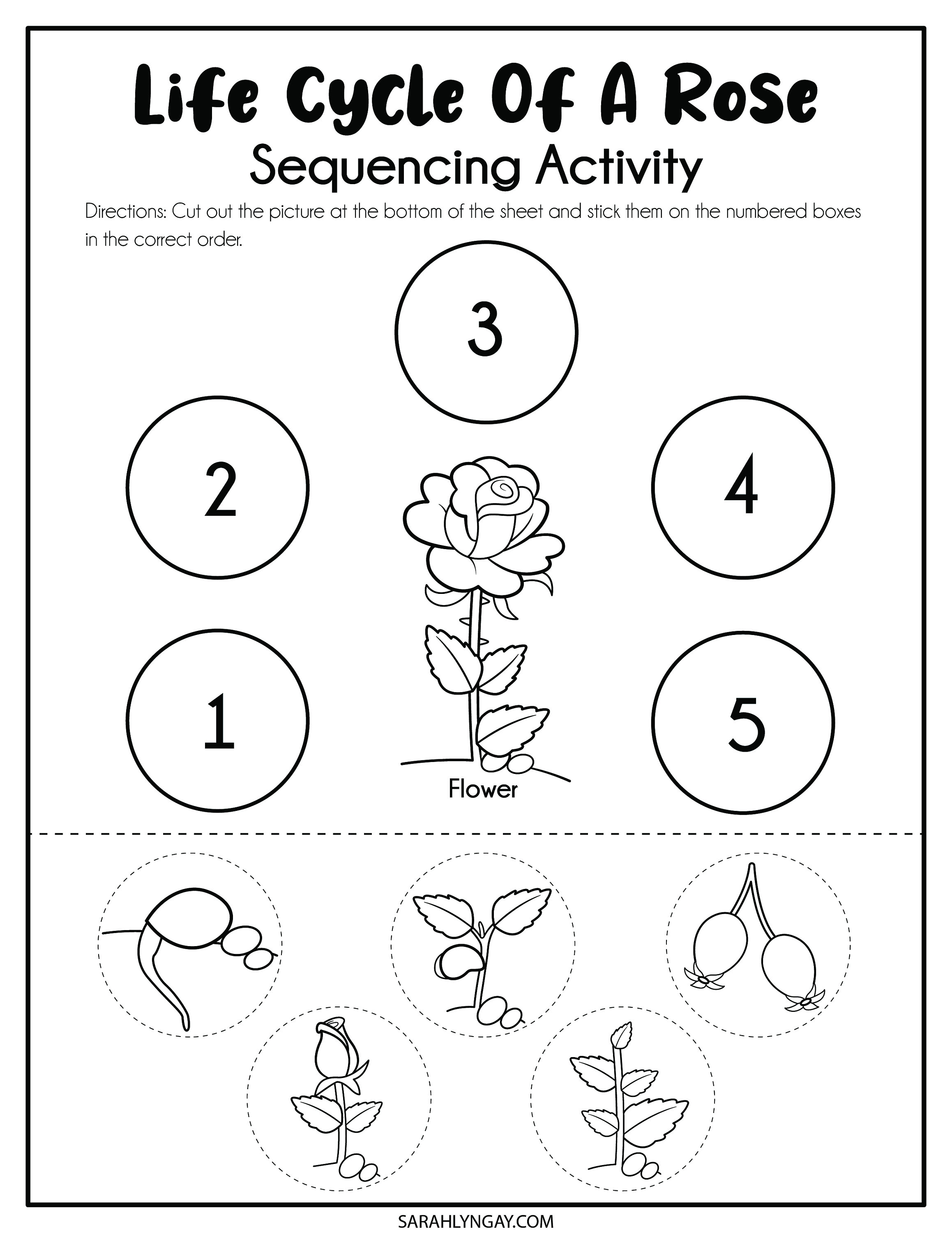 Life Cycle Of A Rose
Sequencing Activity

Directions: Cut out the picture at the bottom of the sheet and stick them on the numbered boxes in the correct order.

3

2

4

1

5

Flower

SARAHLYNGAY.COM