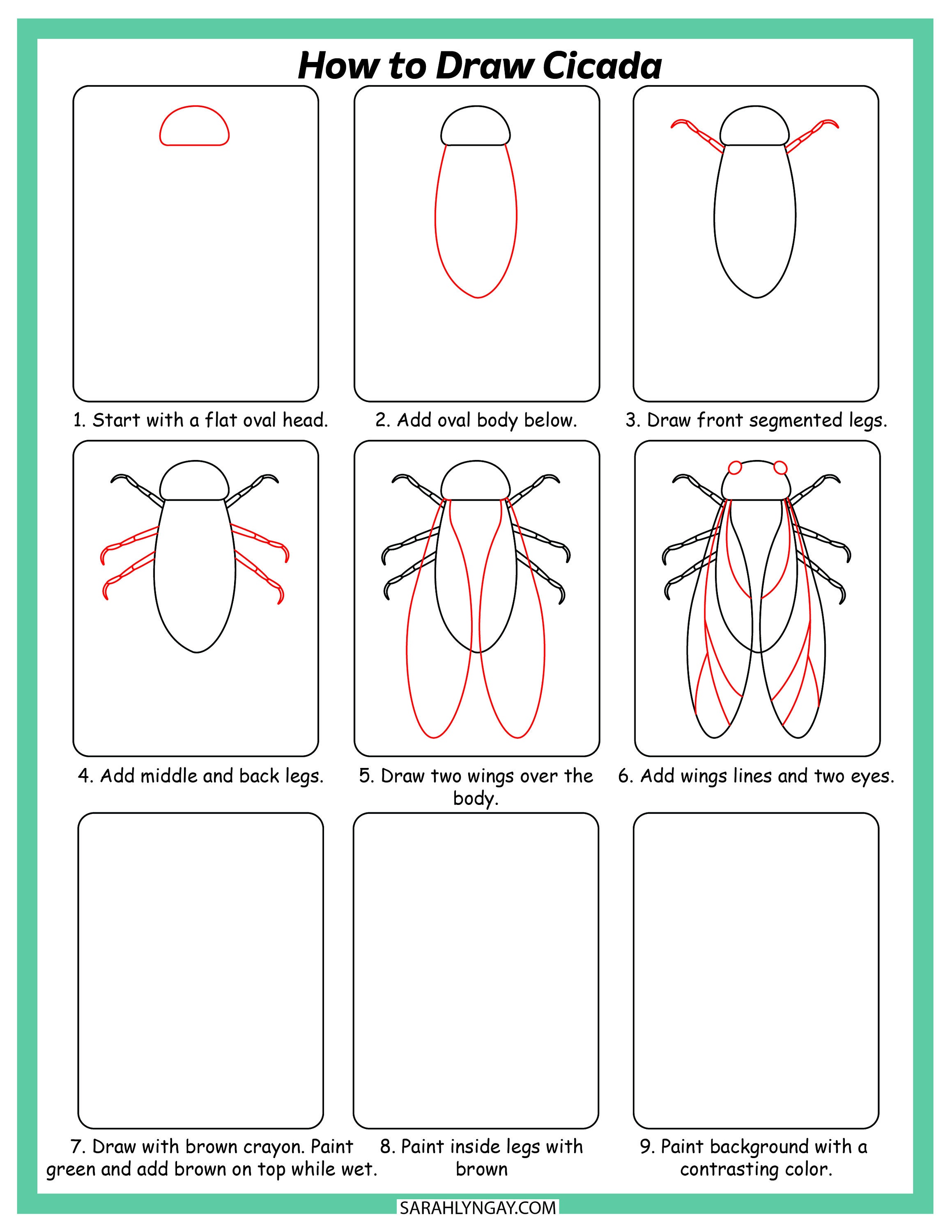 How to Draw Cicada

1. Start with a flat oval head.

2. Add oval body below.

3. Draw front segmented legs.

4. Add middle and back legs.

5. Draw two wings over the body.

6. Add wings lines and two eyes.

7. Draw with brown crayon. Paint green and add brown on top while wet.

8. Paint inside legs with brown

9. Paint background with a contrasting color.

SARAHLYNGAY.COM