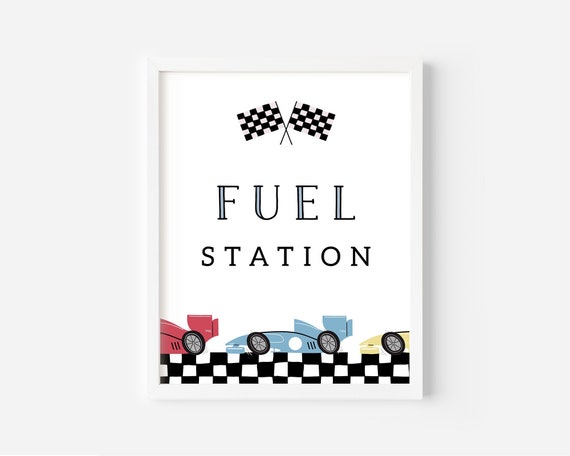 FUEL
STATION