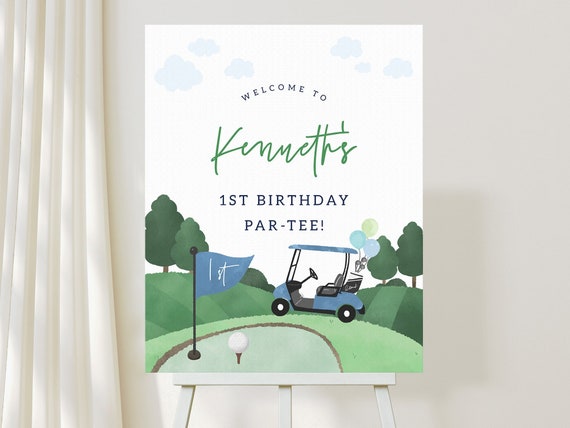 WELCOME TO

Kenneth's

1ST BIRTHDAY PAR-TEE!

1st