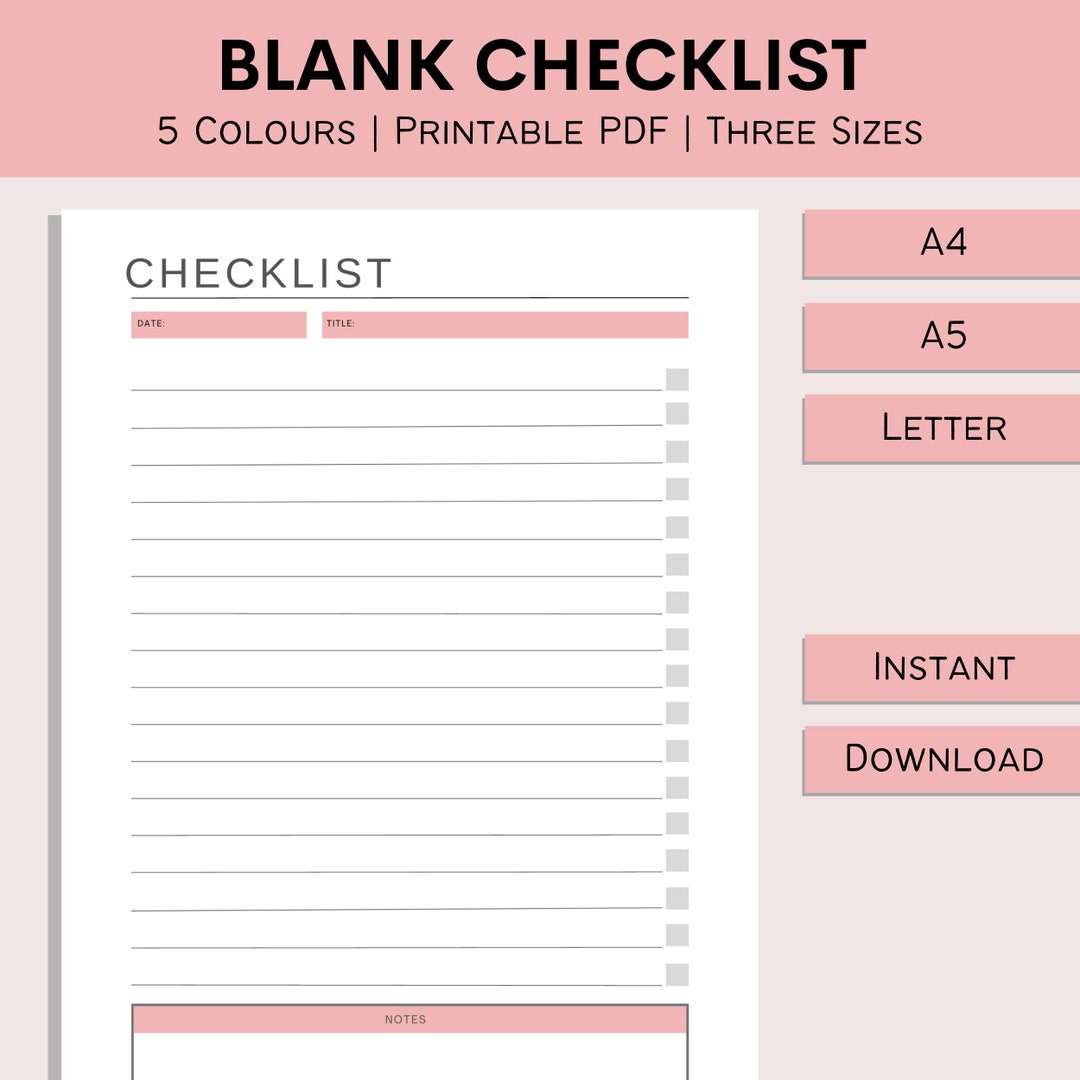 BLANK CHECKLIST
5 Colours | Printable PDF | Three Sizes

CHECKLIST

DATE:

TITLE:

NOTES

A4

A5

Letter

Instant

Download