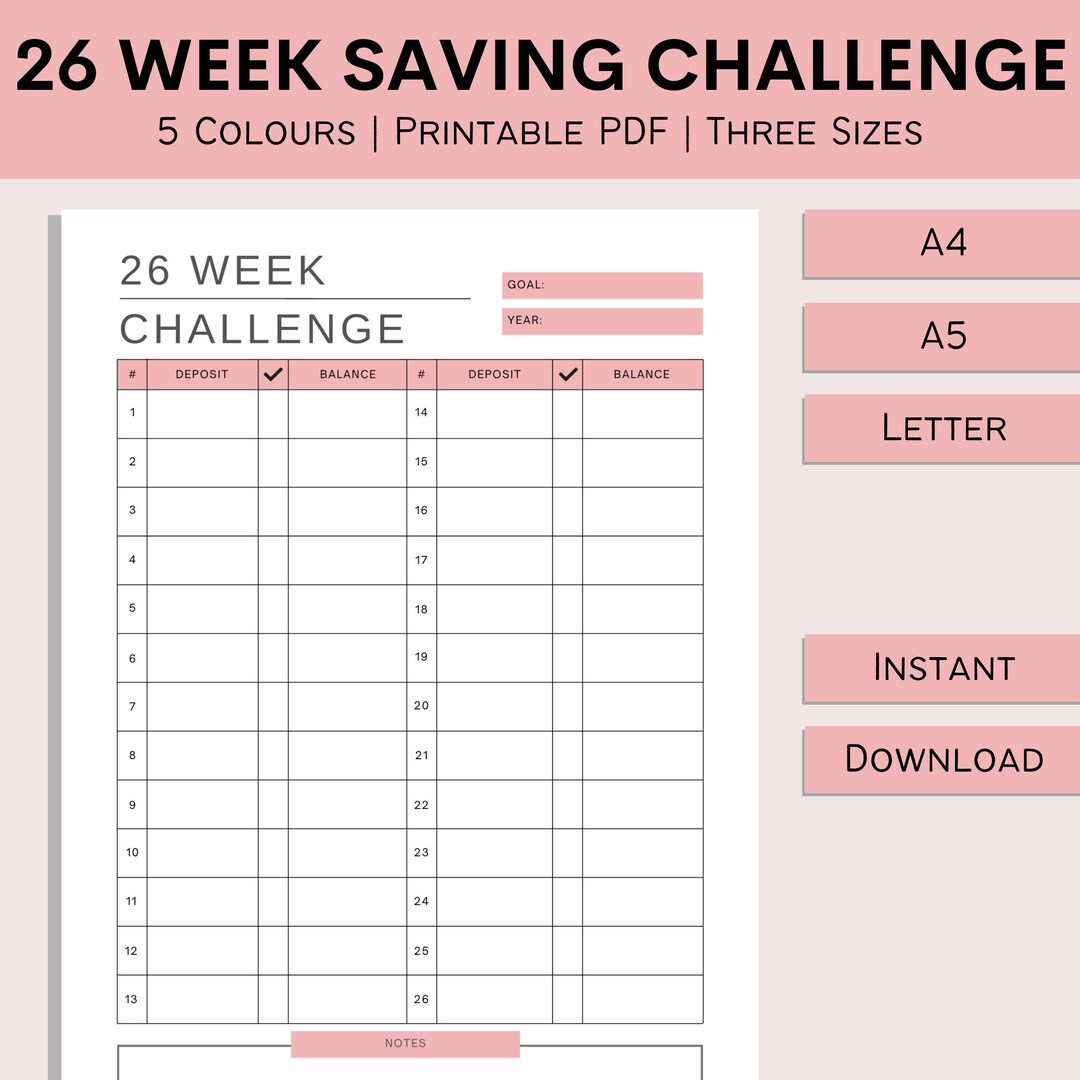 26 WEEK SAVING CHALLENGE
5 Colours | Printable PDF | Three Sizes

26 WEEK
CHALLENGE

GOAL:
YEAR:

| # | DEPOSIT | ✓ | BALANCE | # | DEPOSIT | ✓ | BALANCE |
|---|---|---|---|---|---|---|---|
| 1 | | | | 14 | | | |
| 2 | | | | 15 | | | |
| 3 | | | | 16 | | | |
| 4 | | | | 17 | | | |
| 5 | | | | 18 | | | |
| 6 | | | | 19 | | | |
| 7 | | | | 20 | | | |
| 8 | | | | 21 | | | |
| 9 | | | | 22 | | | |
| 10 | | | | 23 | | | |
| 11 | | | | 24 | | | |
| 12 | | | | 25 | | | |
| 13 | | | | 26 | | | |

NOTES

A4
A5
Letter

Instant
Download