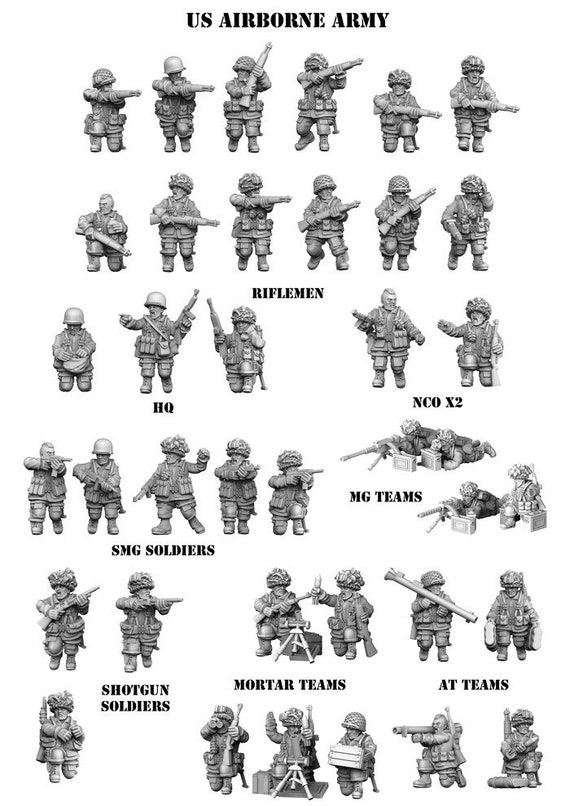 US AIRBORNE ARMY

RIFLEMEN

HQ

NCO X2

MG TEAMS

SMG SOLDIERS

SHOTGUN SOLDIERS

MORTAR TEAMS

AT TEAMS