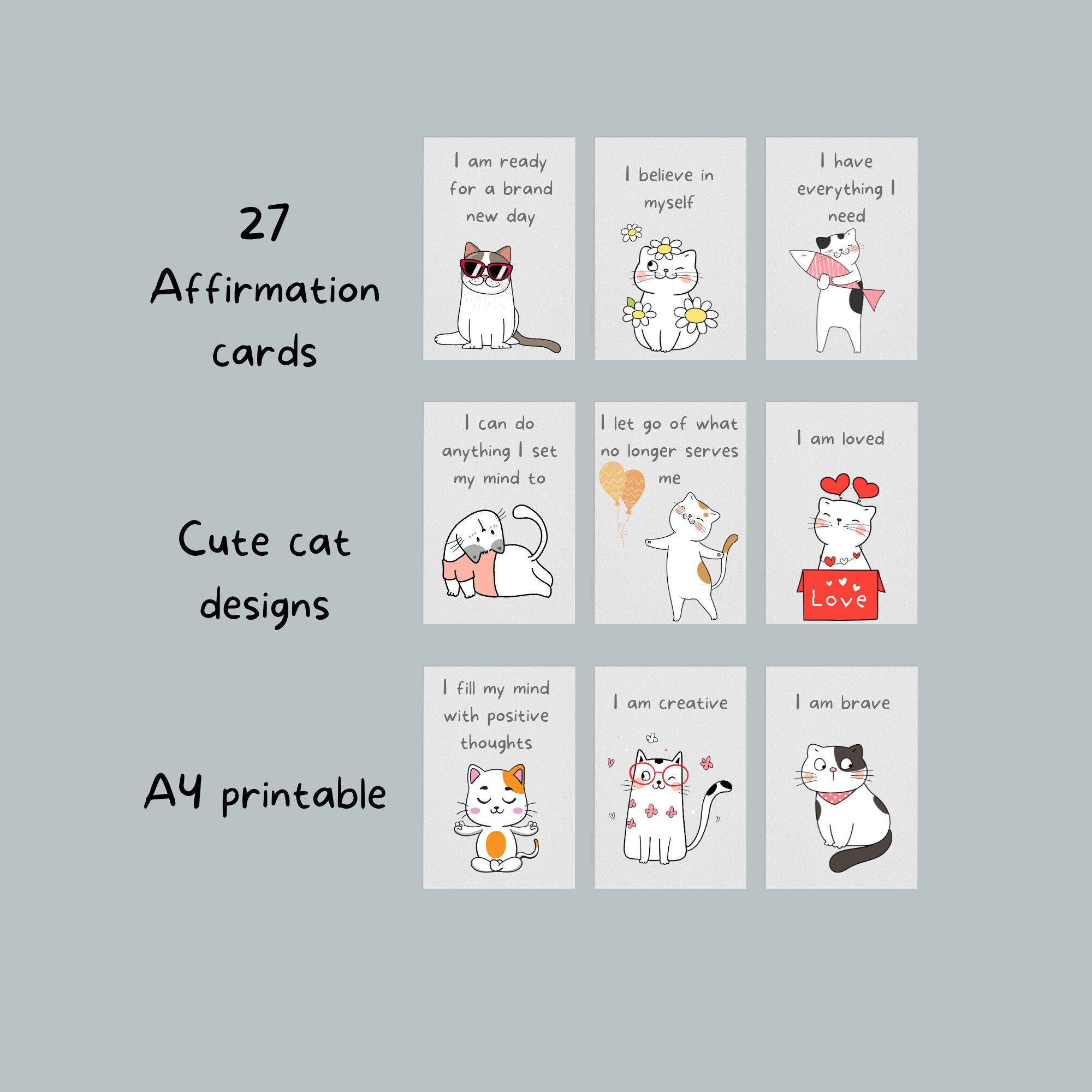 27 Affirmation cards

Cute cat designs

A4 printable

I am ready for a brand new day

I believe in myself

I have everything I need

I can do anything I set my mind to

I let go of what no longer serves me

I am loved

Love

I fill my mind with positive thoughts

I am creative

I am brave