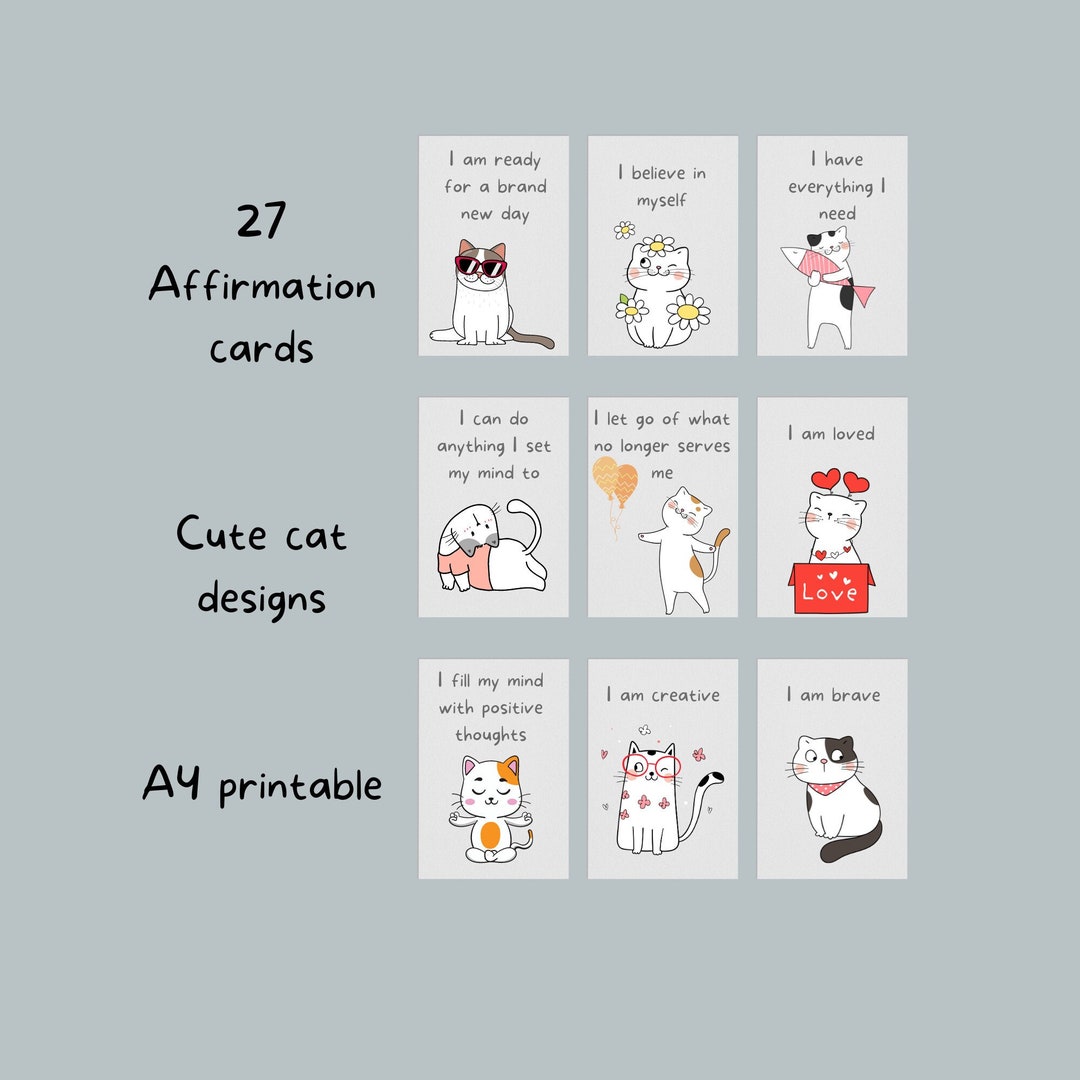 27
Affirmation cards

Cute cat designs

A4 printable

I am ready for a brand new day

I believe in myself

I have everything I need

I can do anything I set my mind to

I let go of what no longer serves me

I am loved

Love

I fill my mind with positive thoughts

I am creative

I am brave