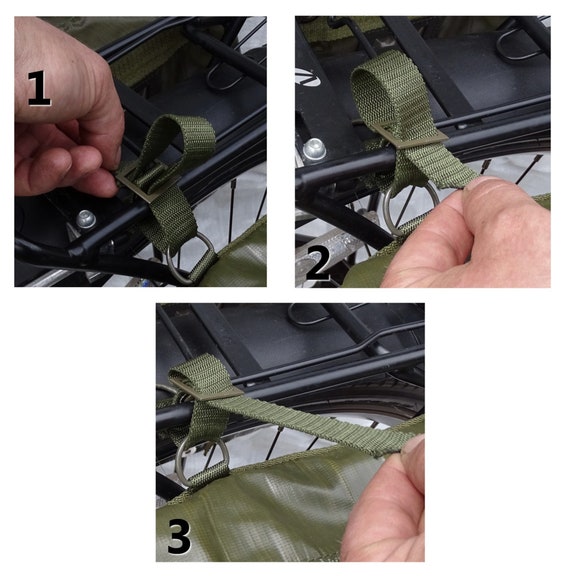 1

2

3