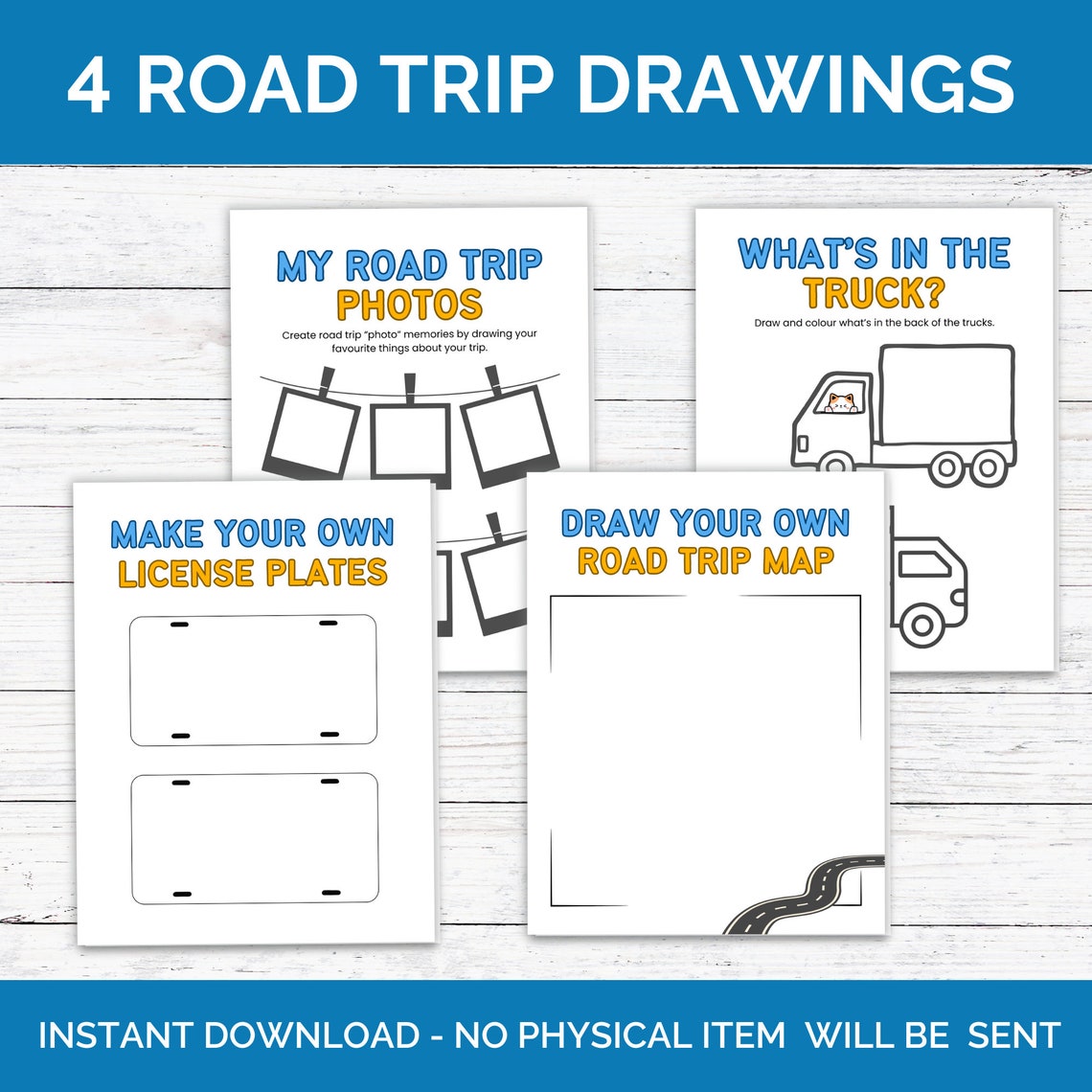 4 ROAD TRIP DRAWINGS

MY ROAD TRIP PHOTOS

Create road trip "photo" memories by drawing your favourite things about your trip.

WHAT'S IN THE TRUCK?

Draw and colour what's in the back of the trucks.

MAKE YOUR OWN LICENSE PLATES

DRAW YOUR OWN ROAD TRIP MAP

INSTANT DOWNLOAD - NO PHYSICAL ITEM WILL BE SENT