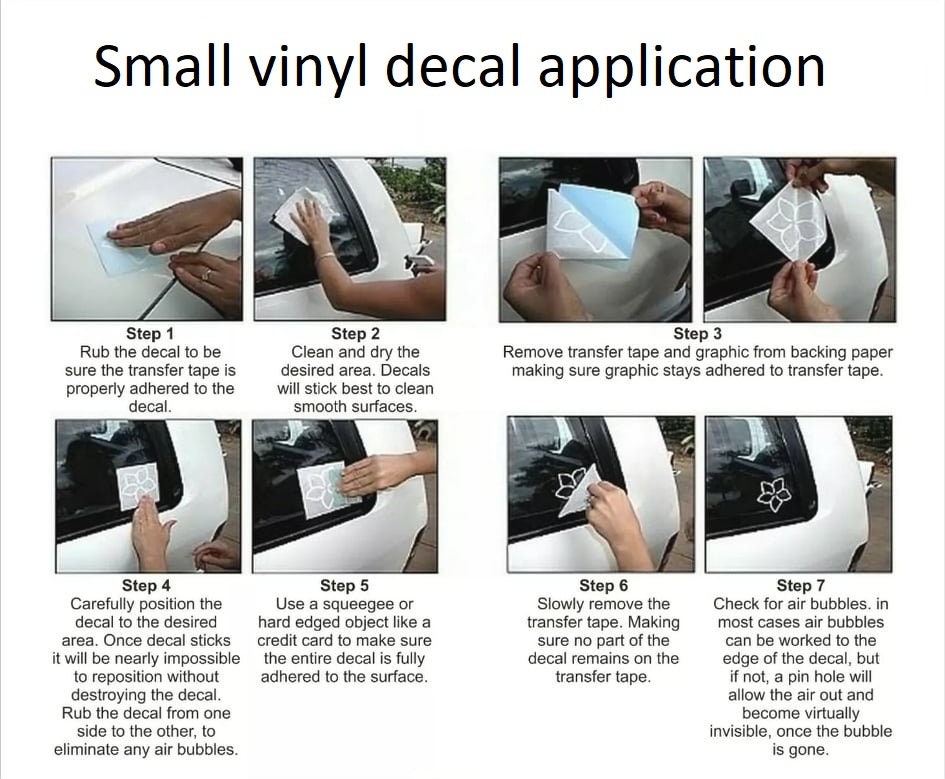 Small vinyl decal application

Step 1
Rub the decal to be sure the transfer tape is properly adhered to the decal.

Step 2
Clean and dry the desired area. Decals will stick best to clean smooth surfaces.

Step 3
Remove transfer tape and graphic from backing paper making sure graphic stays adhered to transfer tape.

Step 4
Carefully position the decal to the desired area. Once decal sticks it will be nearly impossible to reposition without destroying the decal. Rub the decal from one side to the other, to eliminate any air bubbles.

Step 5
Use a squeegee or hard edged object like a credit card to make sure the entire decal is fully adhered to the surface.

Step 6
Slowly remove the transfer tape. Making sure no part of the decal remains on the transfer tape.

Step 7
Check for air bubbles. in most cases air bubbles can be worked to the edge of the decal, but if not, a pin hole will allow the air out and become virtually invisible, once the bubble is gone.