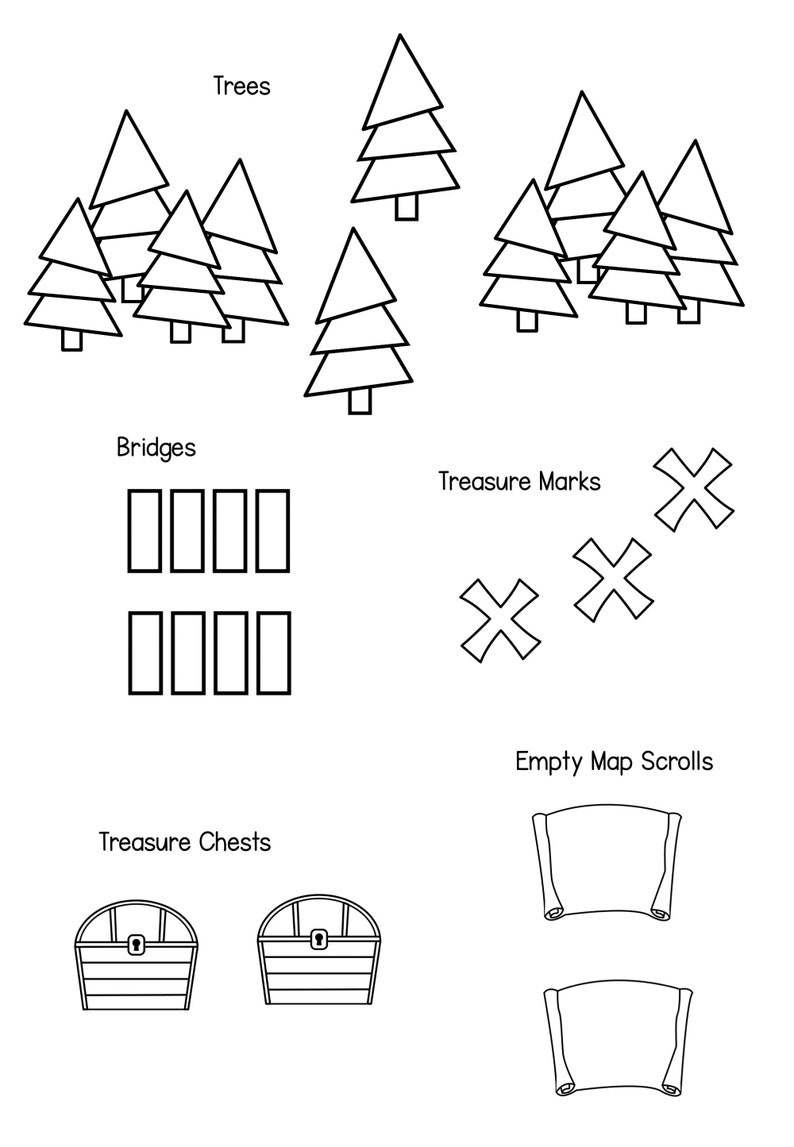 Trees

Bridges

Treasure Marks

Empty Map Scrolls

Treasure Chests