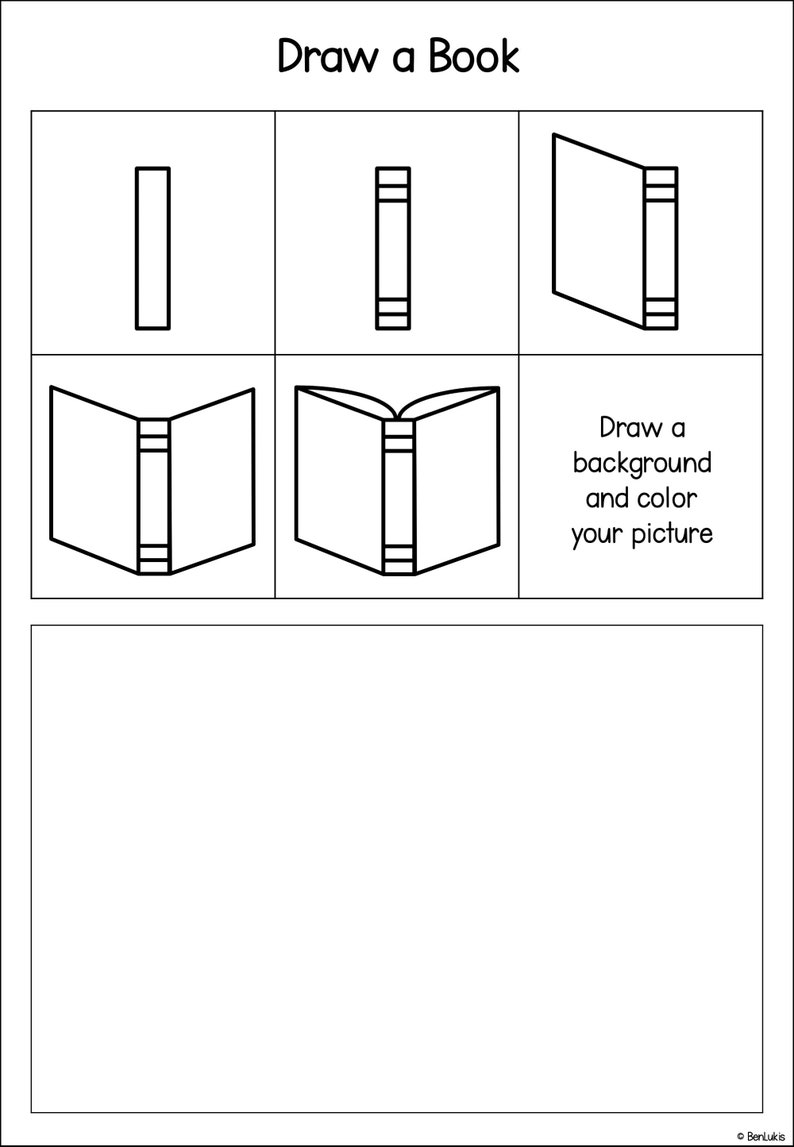 Draw a Book

Draw a background and color your picture

© BenLukis