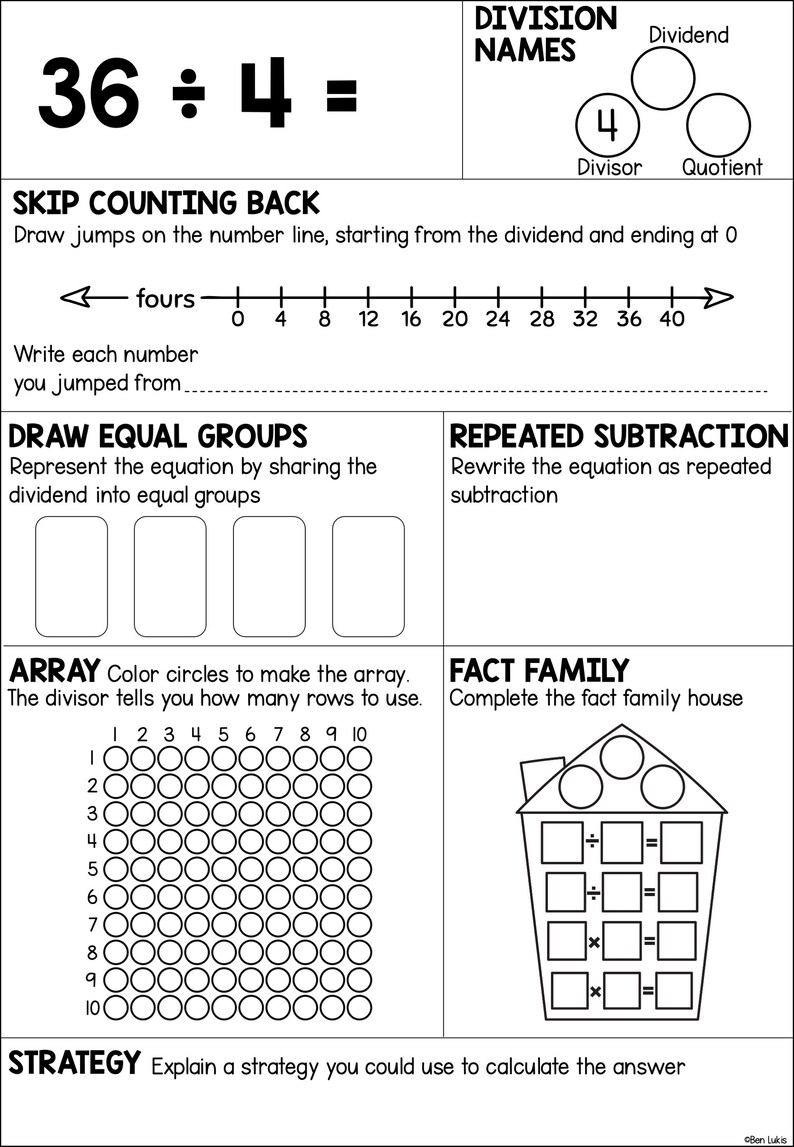 $36 \div 4 =$

DIVISION NAMES

Dividend

4

Divisor

Quotient

SKIP COUNTING BACK

Draw jumps on the number line, starting from the dividend and ending at 0

fours

0 4 8 12 16 20 24 28 32 36 40

Write each number you jumped from

DRAW EQUAL GROUPS

Represent the equation by sharing the dividend into equal groups

REPEATED SUBTRACTION

Rewrite the equation as repeated subtraction

ARRAY Color circles to make the array. The divisor tells you how many rows to use.

1 2 3 4 5 6 7 8 9 10

1
2
3
4
5
6
7
8
9
10

FACT FAMILY

Complete the fact family house

÷ =
÷ =
× =
× =

STRATEGY Explain a strategy you could use to calculate the answer

©Ben Lukis