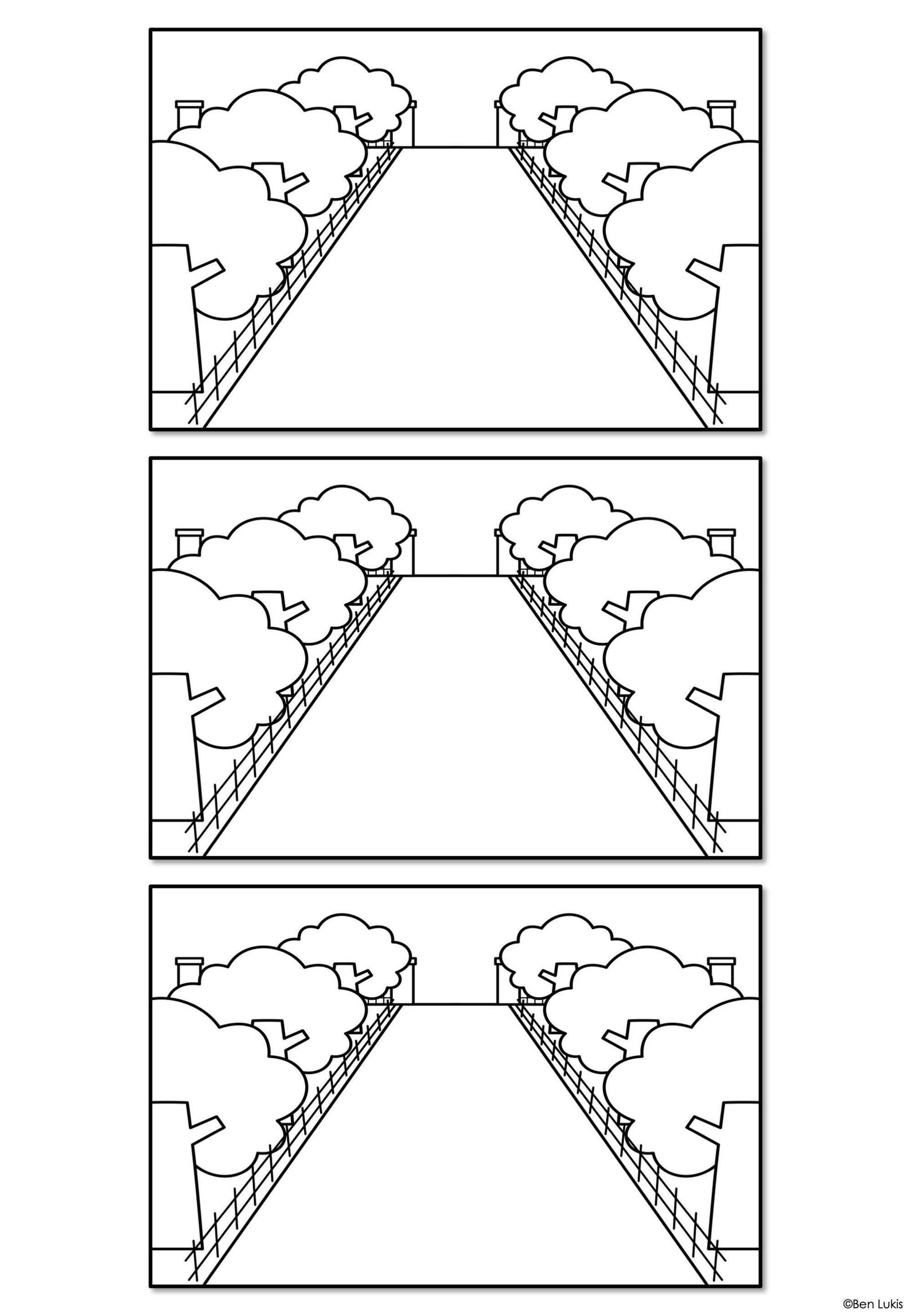 ©Ben Lukis