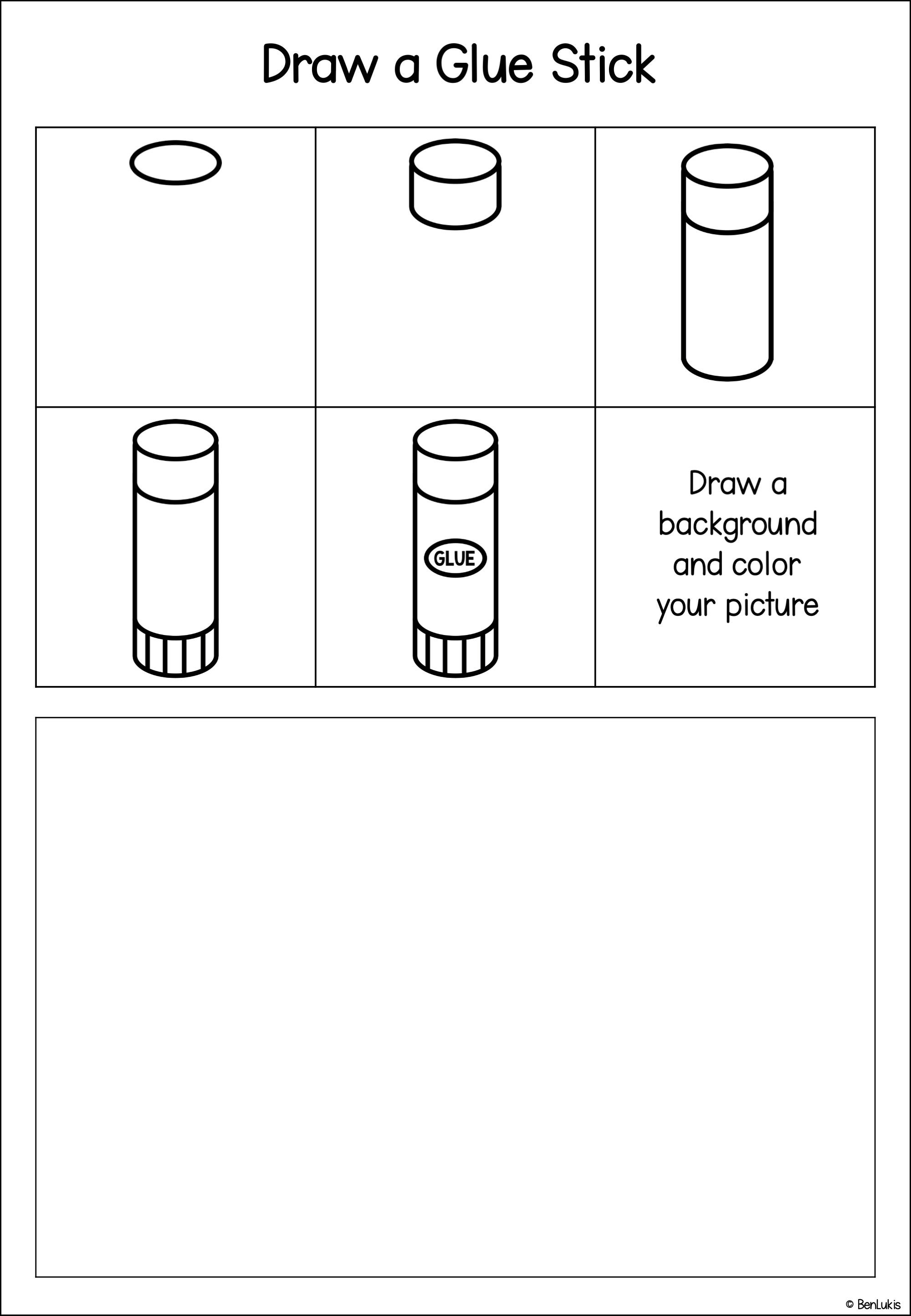 Draw a Glue Stick

GLUE

Draw a background and color your picture

© BenLukis