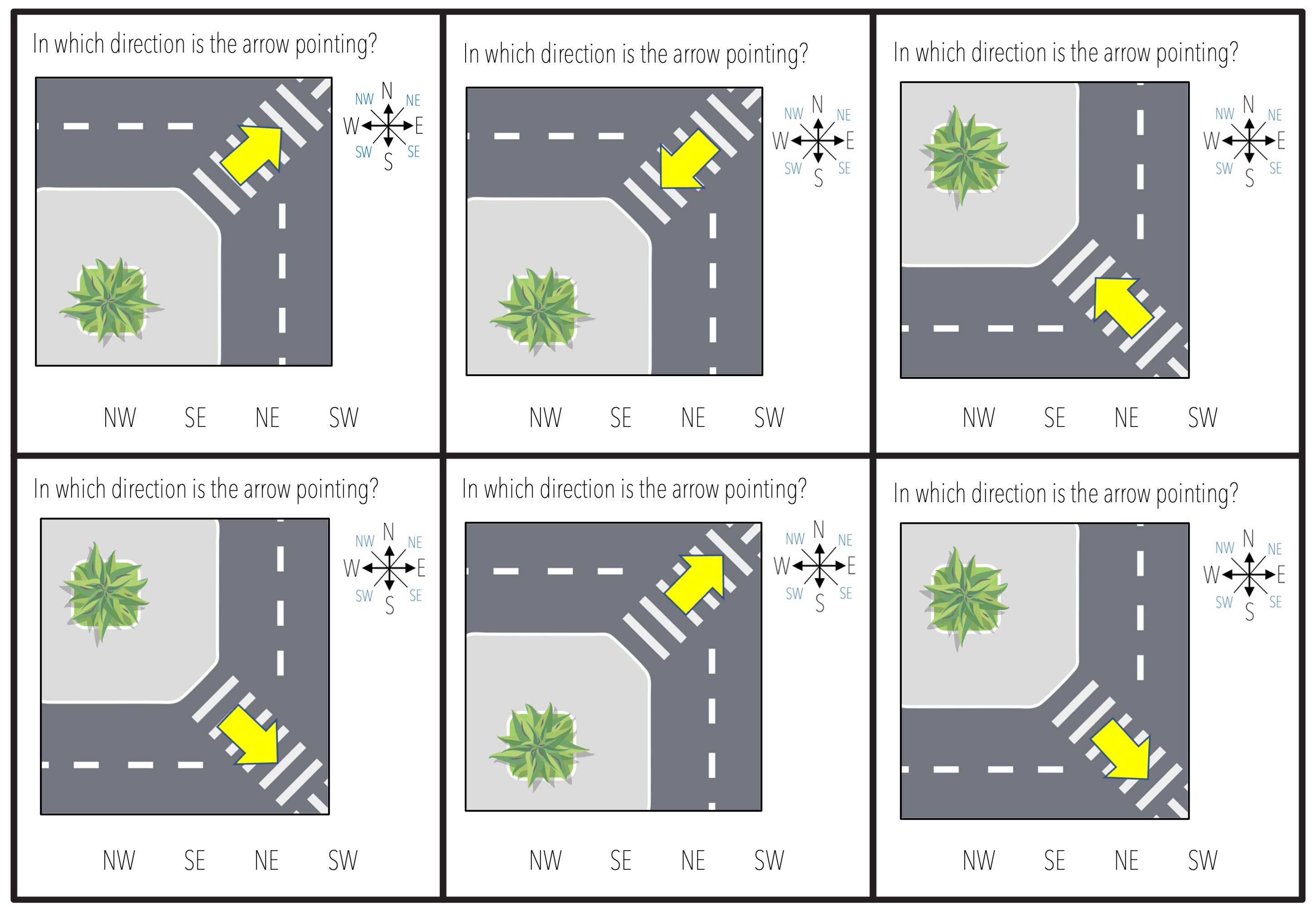 In which direction is the arrow pointing?

NW N NE
W E
SW S SE

NW SE NE SW

In which direction is the arrow pointing?

NW N NE
W E
SW S SE

NW SE NE SW

In which direction is the arrow pointing?

NW N NE
W E
SW S SE

NW SE NE SW

In which direction is the arrow pointing?

NW N NE
W E
SW S SE

NW SE NE SW

In which direction is the arrow pointing?

NW N NE
W E
SW S SE

NW SE NE SW

In which direction is the arrow pointing?

NW N NE
W E
SW S SE

NW SE NE SW