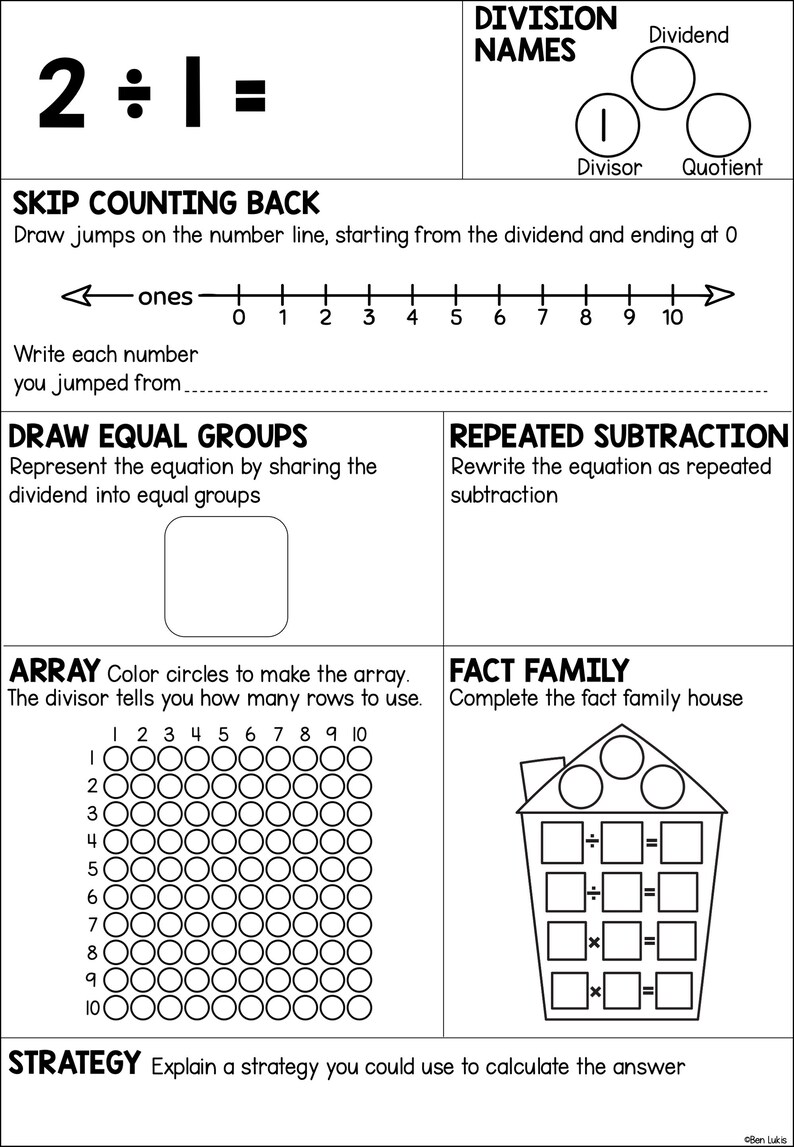 $2 \div 1 =$

DIVISION NAMES

Dividend

1

Divisor Quotient

SKIP COUNTING BACK

Draw jumps on the number line, starting from the dividend and ending at 0

ones 0 1 2 3 4 5 6 7 8 9 10

Write each number you jumped from

DRAW EQUAL GROUPS

Represent the equation by sharing the dividend into equal groups

REPEATED SUBTRACTION

Rewrite the equation as repeated subtraction

ARRAY Color circles to make the array. The divisor tells you how many rows to use.

1 2 3 4 5 6 7 8 9 10

1
2
3
4
5
6
7
8
9
10

FACT FAMILY

Complete the fact family house

÷ =
÷ =
× =
× =

STRATEGY Explain a strategy you could use to calculate the answer

©Ben Lukis