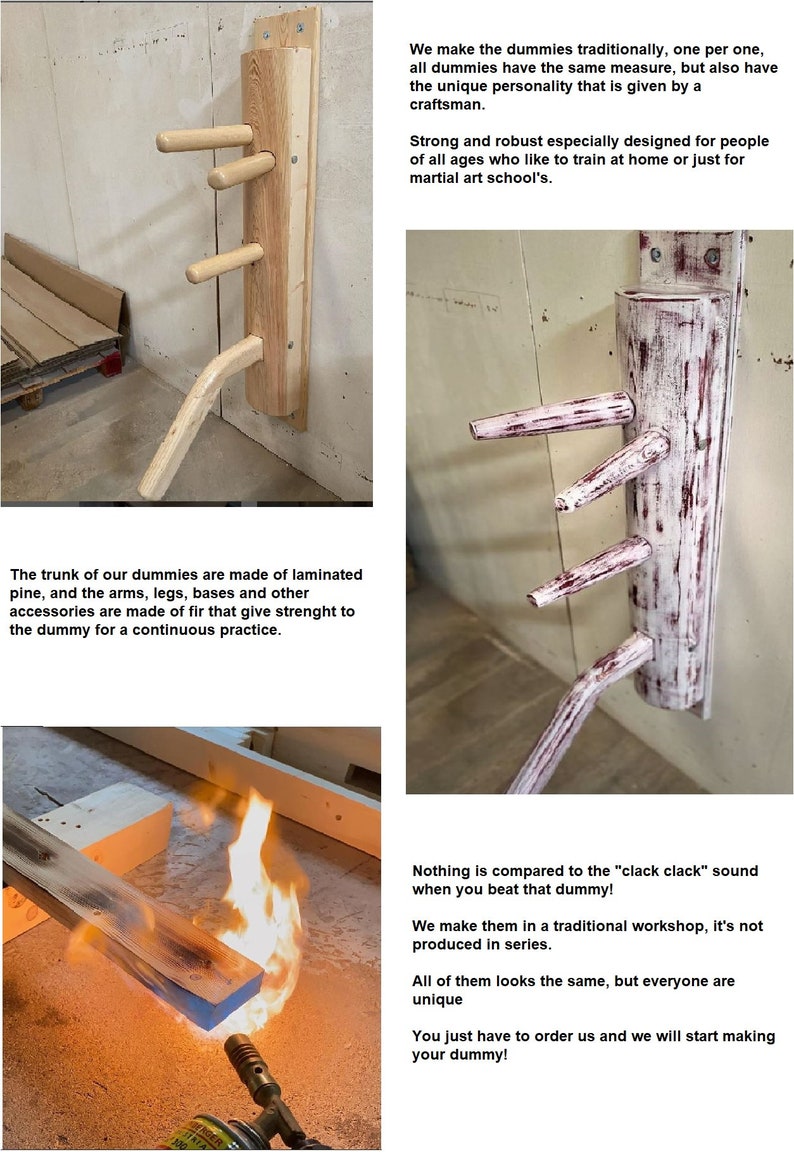 We make the dummies traditionally, one per one, all dummies have the same measure, but also have the unique personality that is given by a craftsman.

Strong and robust especially designed for people of all ages who like to train at home or just for martial art school's.

The trunk of our dummies are made of laminated pine, and the arms, legs, bases and other accessories are made of fir that give strenght to the dummy for a continuous practice.

Nothing is compared to the "clack clack" sound when you beat that dummy!

We make them in a traditional workshop, it's not produced in series.

All of them looks the same, but everyone are unique

You just have to order us and we will start making your dummy!