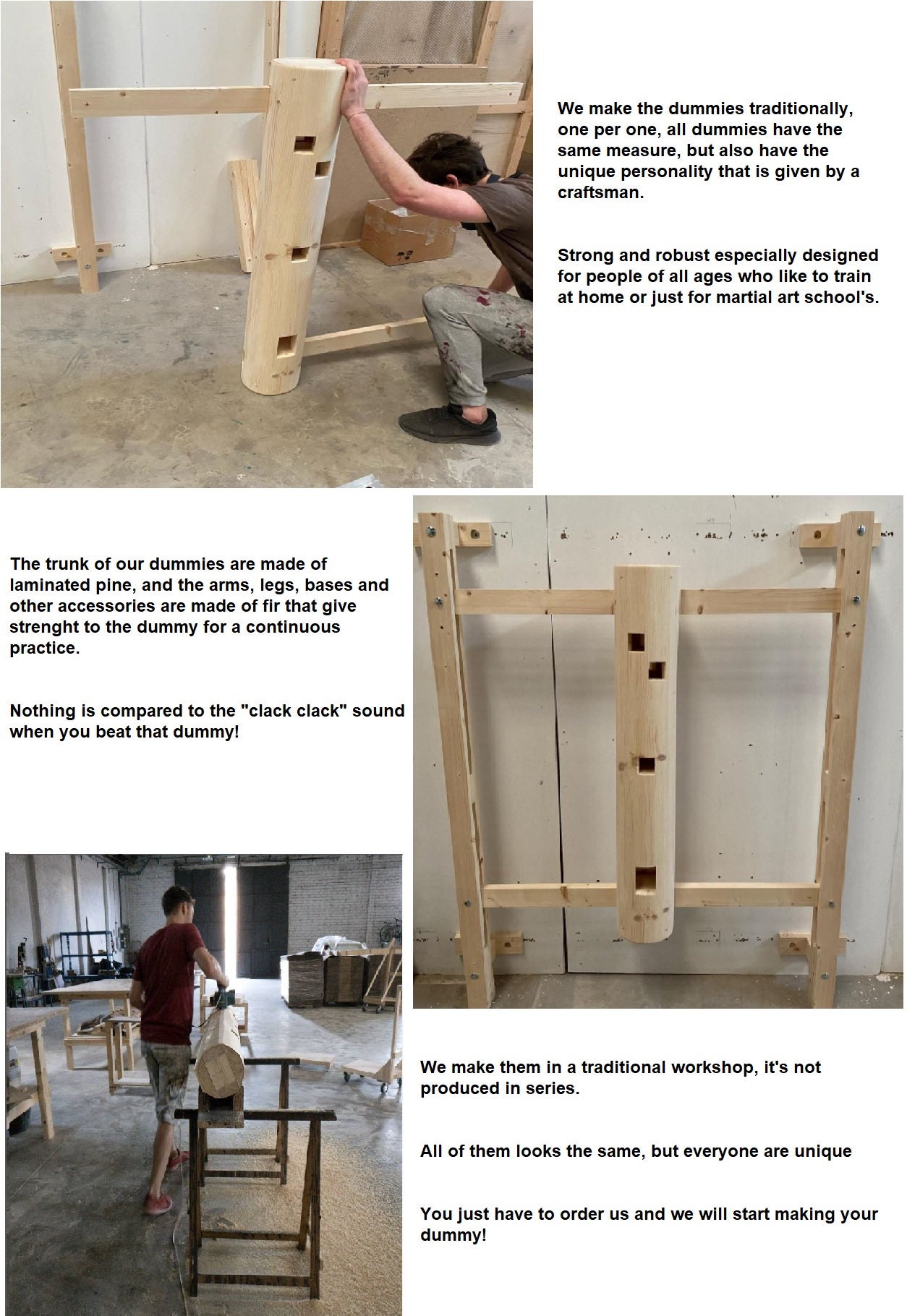 We make the dummies traditionally, one per one, all dummies have the same measure, but also have the unique personality that is given by a craftsman.

Strong and robust especially designed for people of all ages who like to train at home or just for martial art school's.

The trunk of our dummies are made of laminated pine, and the arms, legs, bases and other accessories are made of fir that give strenght to the dummy for a continuous practice.

Nothing is compared to the "clack clack" sound when you beat that dummy!

We make them in a traditional workshop, it's not produced in series.

All of them looks the same, but everyone are unique

You just have to order us and we will start making your dummy!