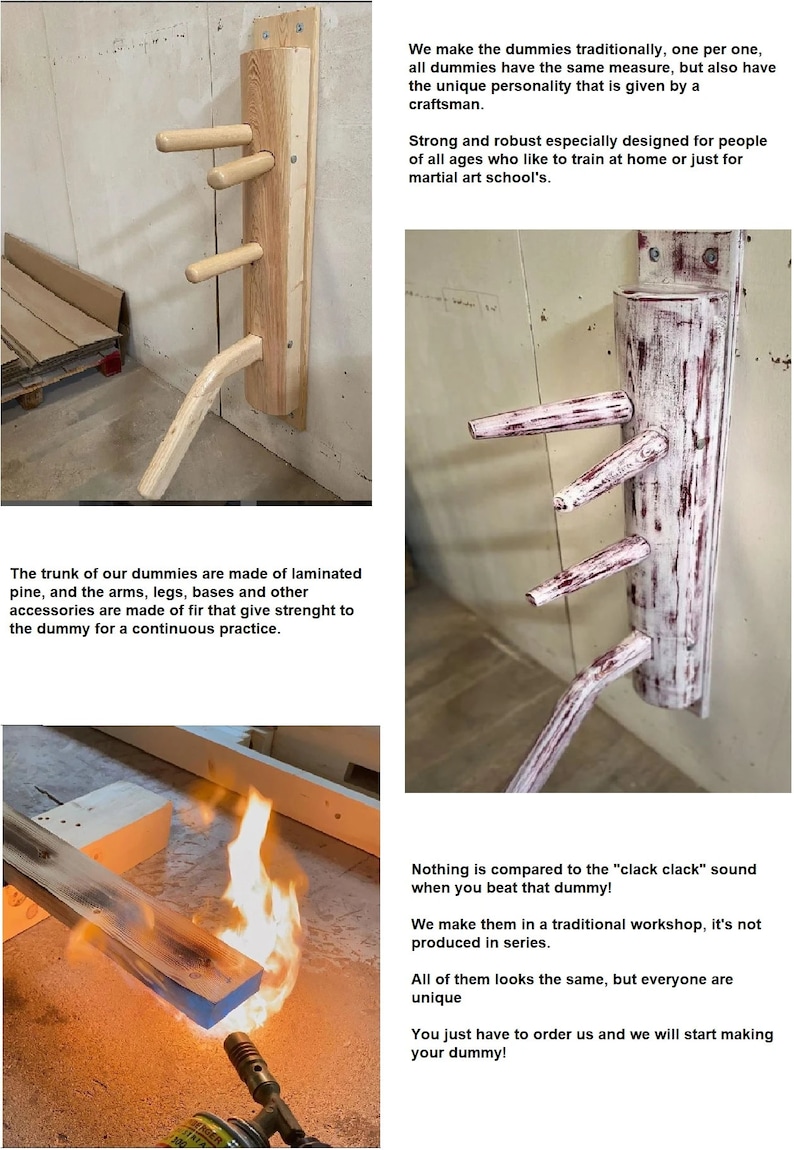 We make the dummies traditionally, one per one, all dummies have the same measure, but also have the unique personality that is given by a craftsman.

Strong and robust especially designed for people of all ages who like to train at home or just for martial art school's.

The trunk of our dummies are made of laminated pine, and the arms, legs, bases and other accessories are made of fir that give strenght to the dummy for a continuous practice.

Nothing is compared to the "clack clack" sound when you beat that dummy!

We make them in a traditional workshop, it's not produced in series.

All of them looks the same, but everyone are unique

You just have to order us and we will start making your dummy!