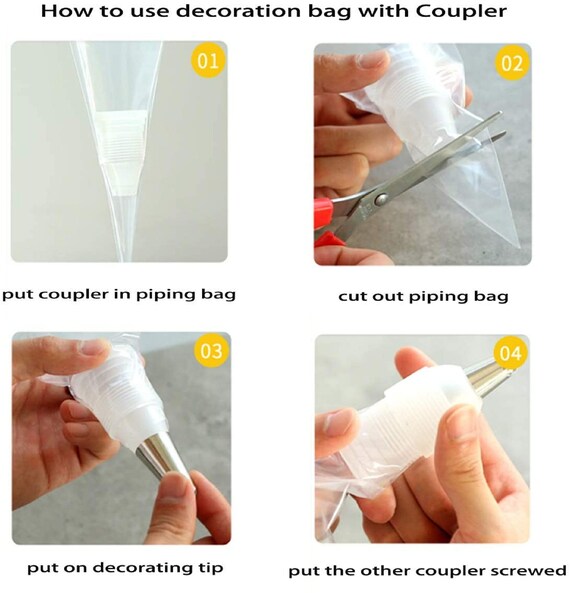 How to use decoration bag with Coupler

01

put coupler in piping bag

02

cut out piping bag

03

put on decorating tip

04

put the other coupler screwed