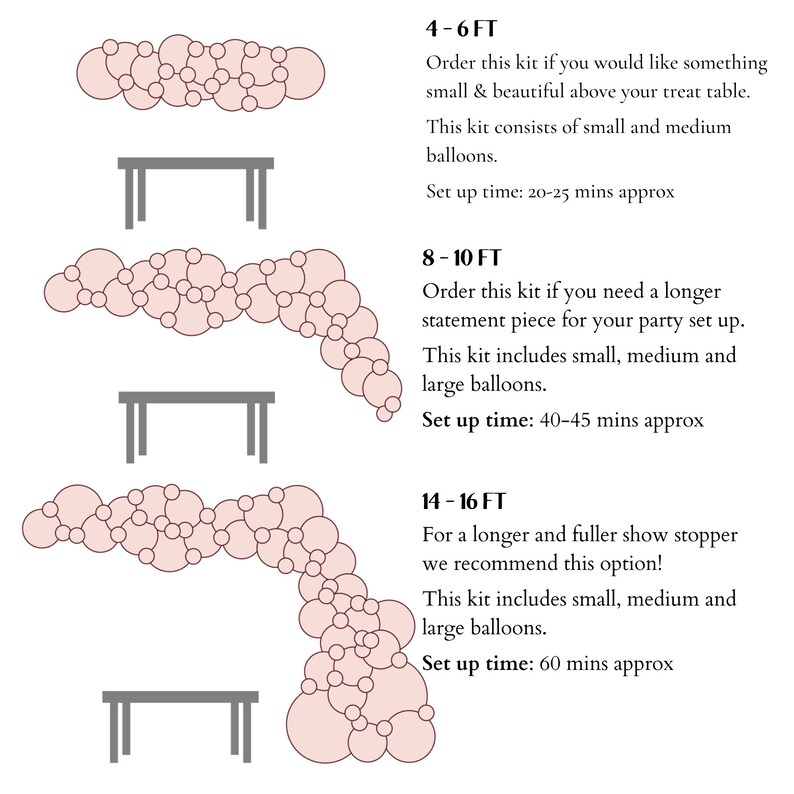 4 - 6 FT
Order this kit if you would like something small & beautiful above your treat table.

This kit consists of small and medium balloons.

Set up time: 20-25 mins approx

8 - 10 FT
Order this kit if you need a longer statement piece for your party set up.

This kit includes small, medium and large balloons.

Set up time: 40-45 mins approx

14 - 16 FT
For a longer and fuller show stopper we recommend this option!

This kit includes small, medium and large balloons.

Set up time: 60 mins approx