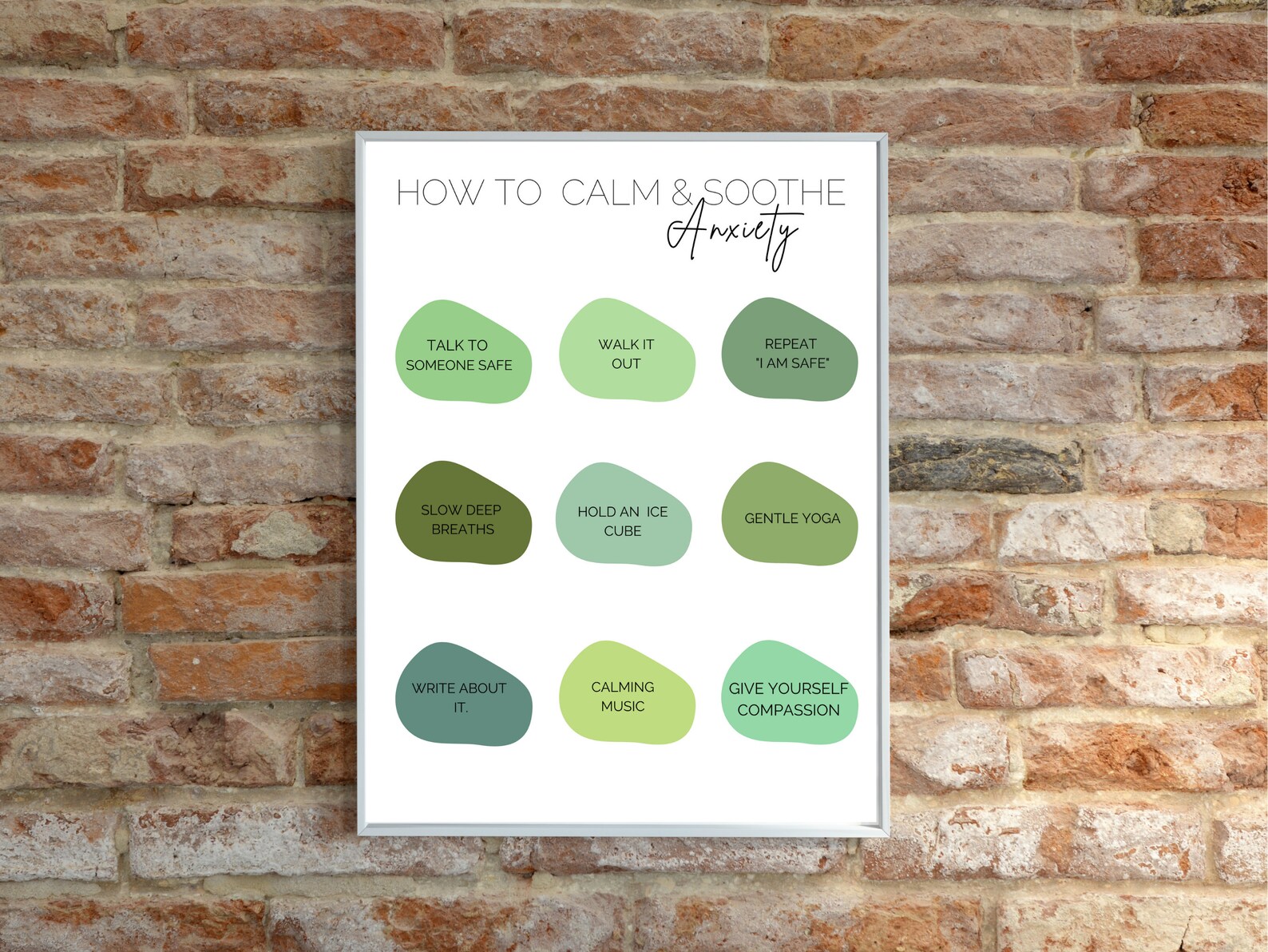 HOW TO CALM & SOOTHE
Anxiety

TALK TO SOMEONE SAFE

WALK IT OUT

REPEAT "I AM SAFE"

SLOW DEEP BREATHS

HOLD AN ICE CUBE

GENTLE YOGA

WRITE ABOUT IT.

CALMING MUSIC

GIVE YOURSELF COMPASSION