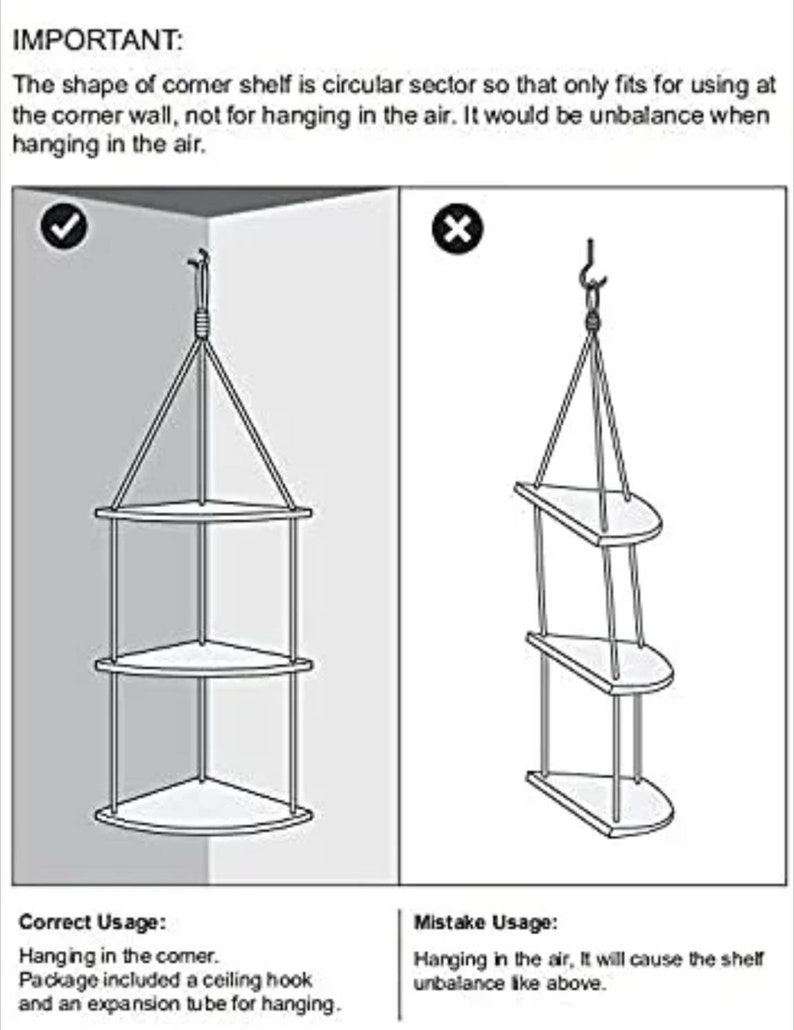 IMPORTANT:

The shape of corner shelf is circular sector so that only fits for using at the corner wall, not for hanging in the air. It would be unbalance when hanging in the air.

Correct Usage:

Hanging in the corner.
Package included a ceiling hook and an expansion tube for hanging.

Mistake Usage:

Hanging in the air, It will cause the shelf unbalance like above.