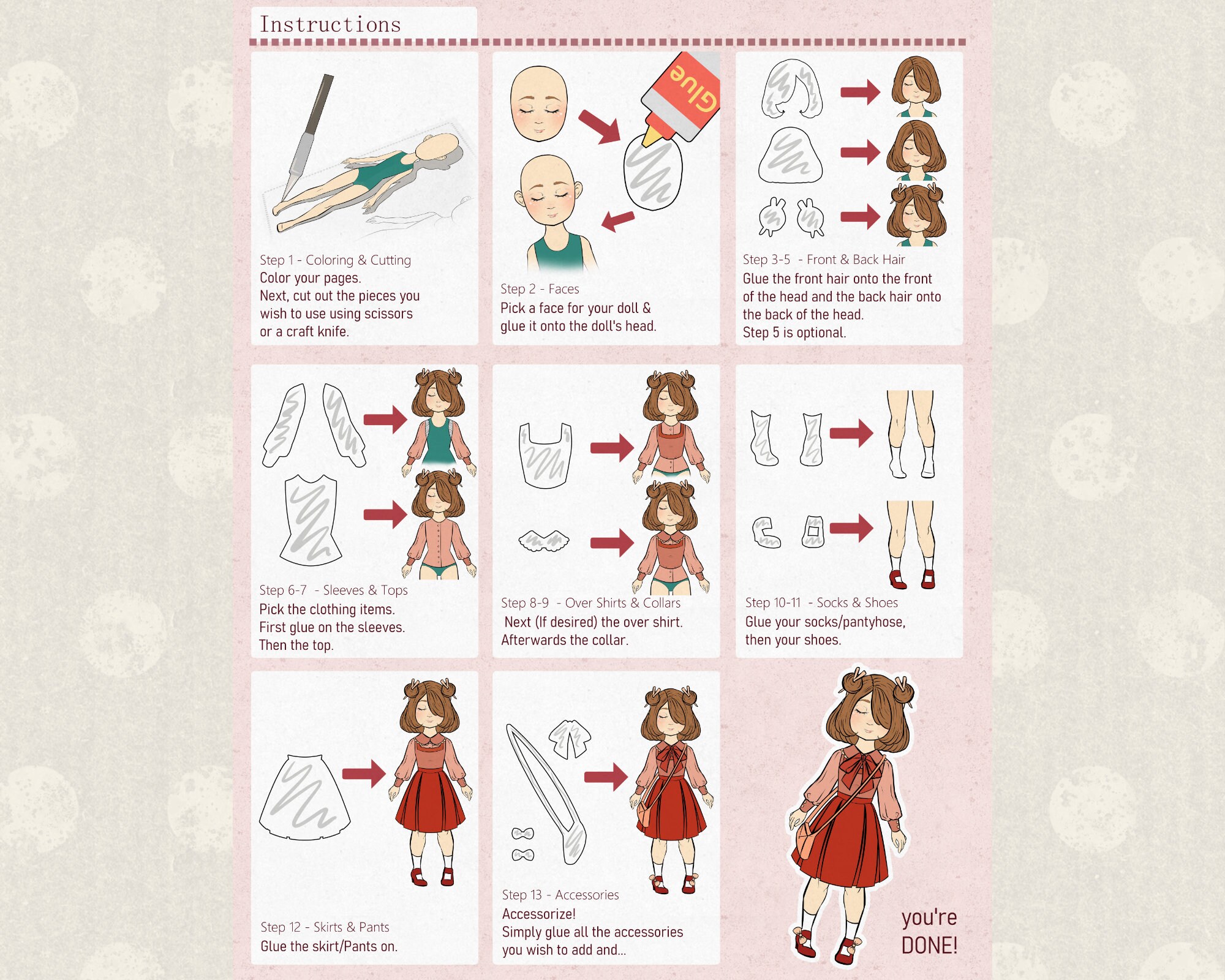 Instructions

Step 1 - Coloring & Cutting
Color your pages.
Next, cut out the pieces you wish to use using scissors or a craft knife.

Glue

Step 2 - Faces
Pick a face for your doll & glue it onto the doll's head.

Step 3-5 - Front & Back Hair
Glue the front hair onto the front of the head and the back hair onto the back of the head.
Step 5 is optional.

Step 6-7 - Sleeves & Tops
Pick the clothing items.
First glue on the sleeves.
Then the top.

Step 8-9 - Over Shirts & Collars
Next (If desired) the over shirt.
Afterwards the collar.

Step 10-11 - Socks & Shoes
Glue your socks/pantyhose, then your shoes.

Step 12 - Skirts & Pants
Glue the skirt/Pants on.

Step 13 - Accessories
Accessorize!
Simply glue all the accessories you wish to add and...

you're DONE!