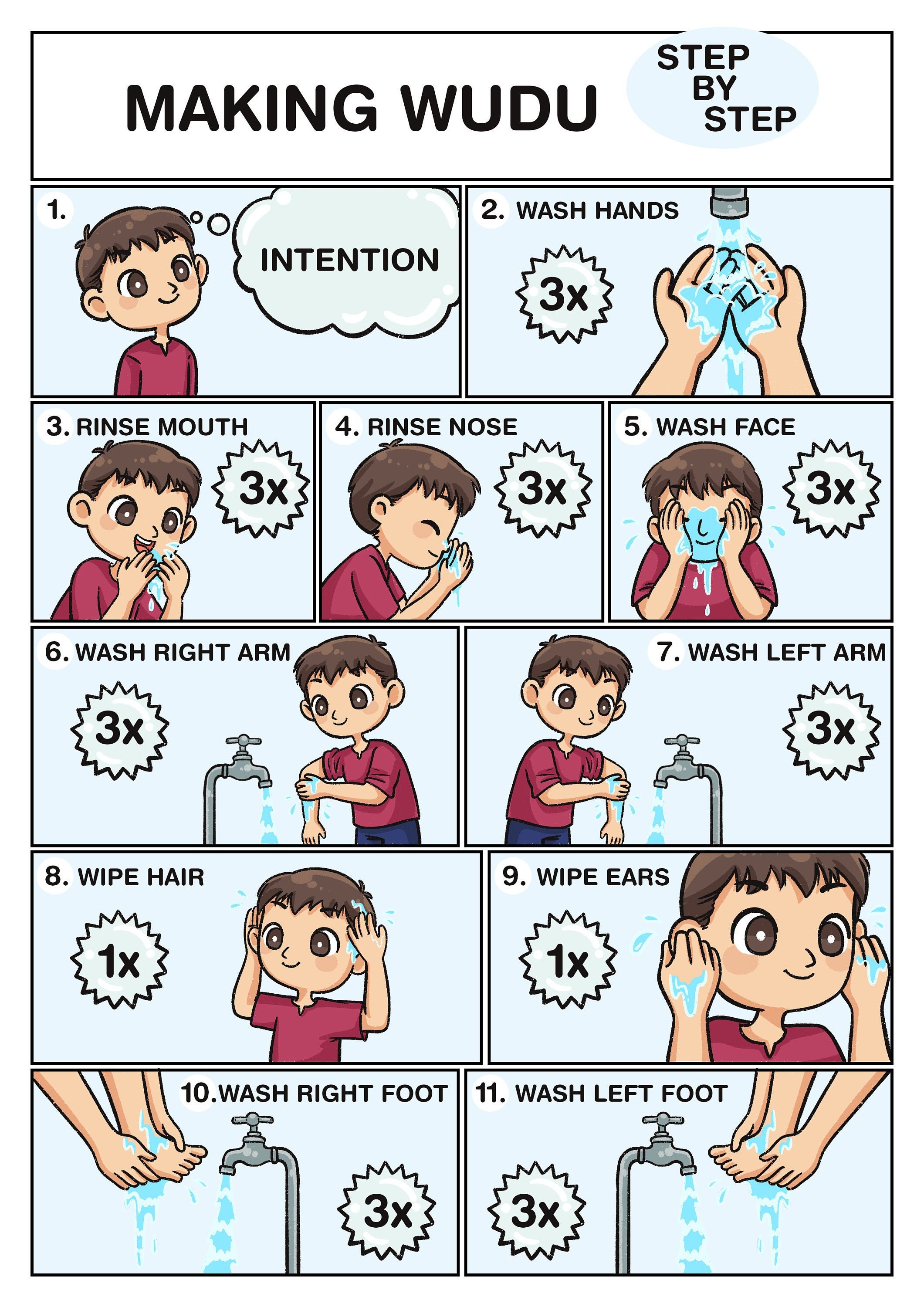 MAKING WUDU

STEP BY STEP

1.

INTENTION

2. WASH HANDS

3x

3. RINSE MOUTH

3x

4. RINSE NOSE

3x

5. WASH FACE

3x

6. WASH RIGHT ARM

3x

7. WASH LEFT ARM

3x

8. WIPE HAIR

1x

9. WIPE EARS

1x

10.WASH RIGHT FOOT

3x

11. WASH LEFT FOOT

3x