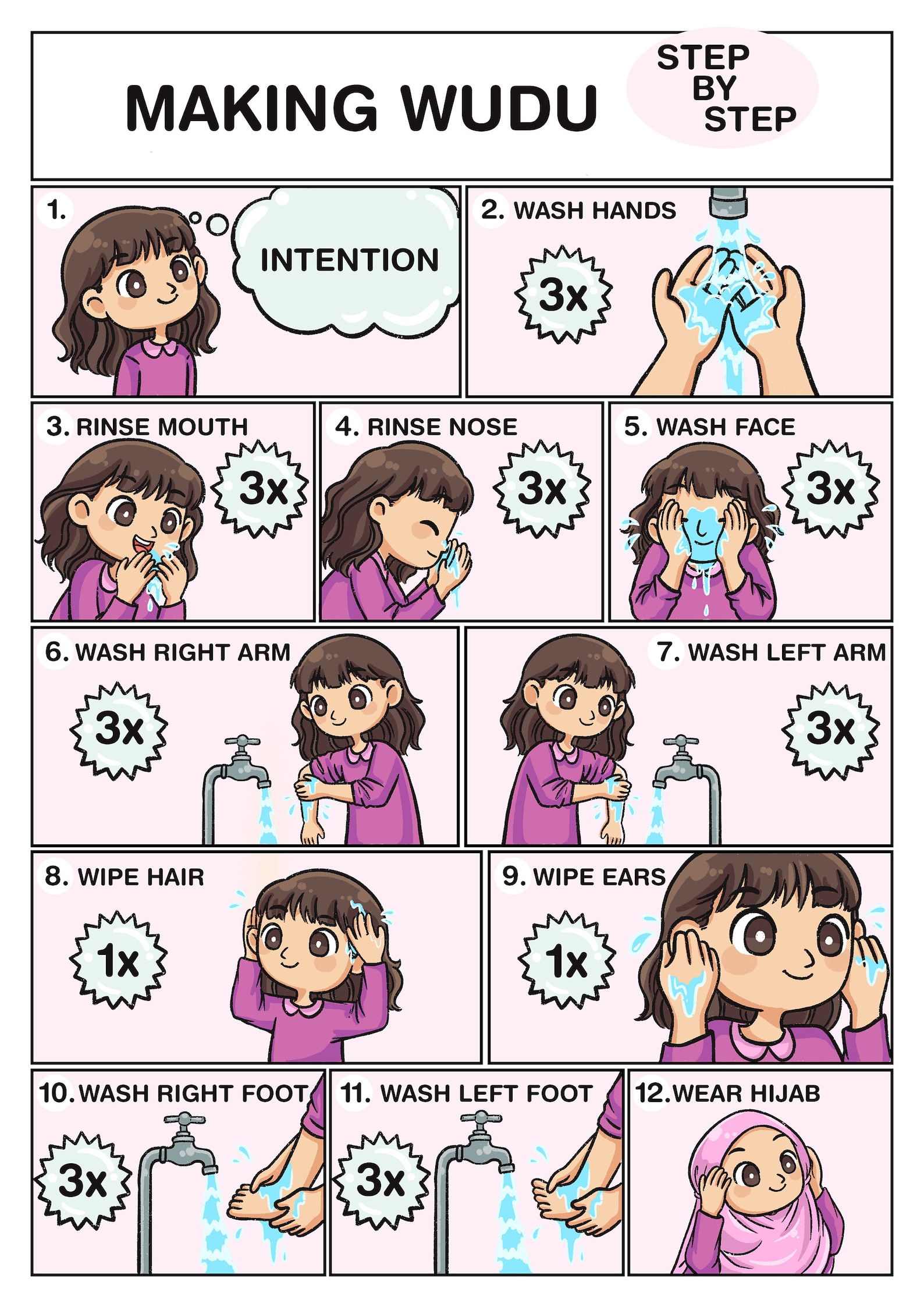 MAKING WUDU

STEP BY STEP

1.

INTENTION

2. WASH HANDS

3x

3. RINSE MOUTH

3x

4. RINSE NOSE

3x

5. WASH FACE

3x

6. WASH RIGHT ARM

3x

7. WASH LEFT ARM

3x

8. WIPE HAIR

1x

9. WIPE EARS

1x

10. WASH RIGHT FOOT

3x

11. WASH LEFT FOOT

3x

12. WEAR HIJAB