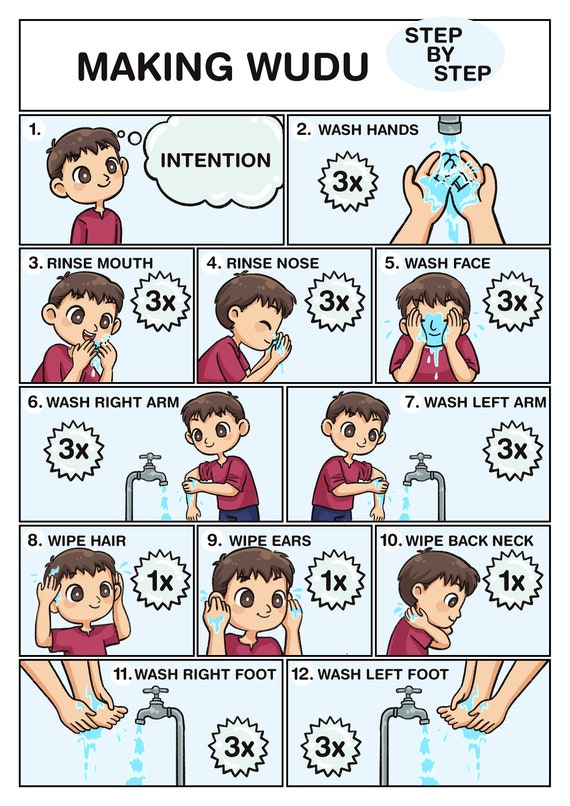 MAKING WUDU

STEP BY STEP

1.

INTENTION

2. WASH HANDS

3x

3. RINSE MOUTH

3x

4. RINSE NOSE

3x

5. WASH FACE

3x

6. WASH RIGHT ARM

3x

7. WASH LEFT ARM

3x

8. WIPE HAIR

1x

9. WIPE EARS

1x

10. WIPE BACK NECK

1x

11. WASH RIGHT FOOT

3x

12. WASH LEFT FOOT

3x