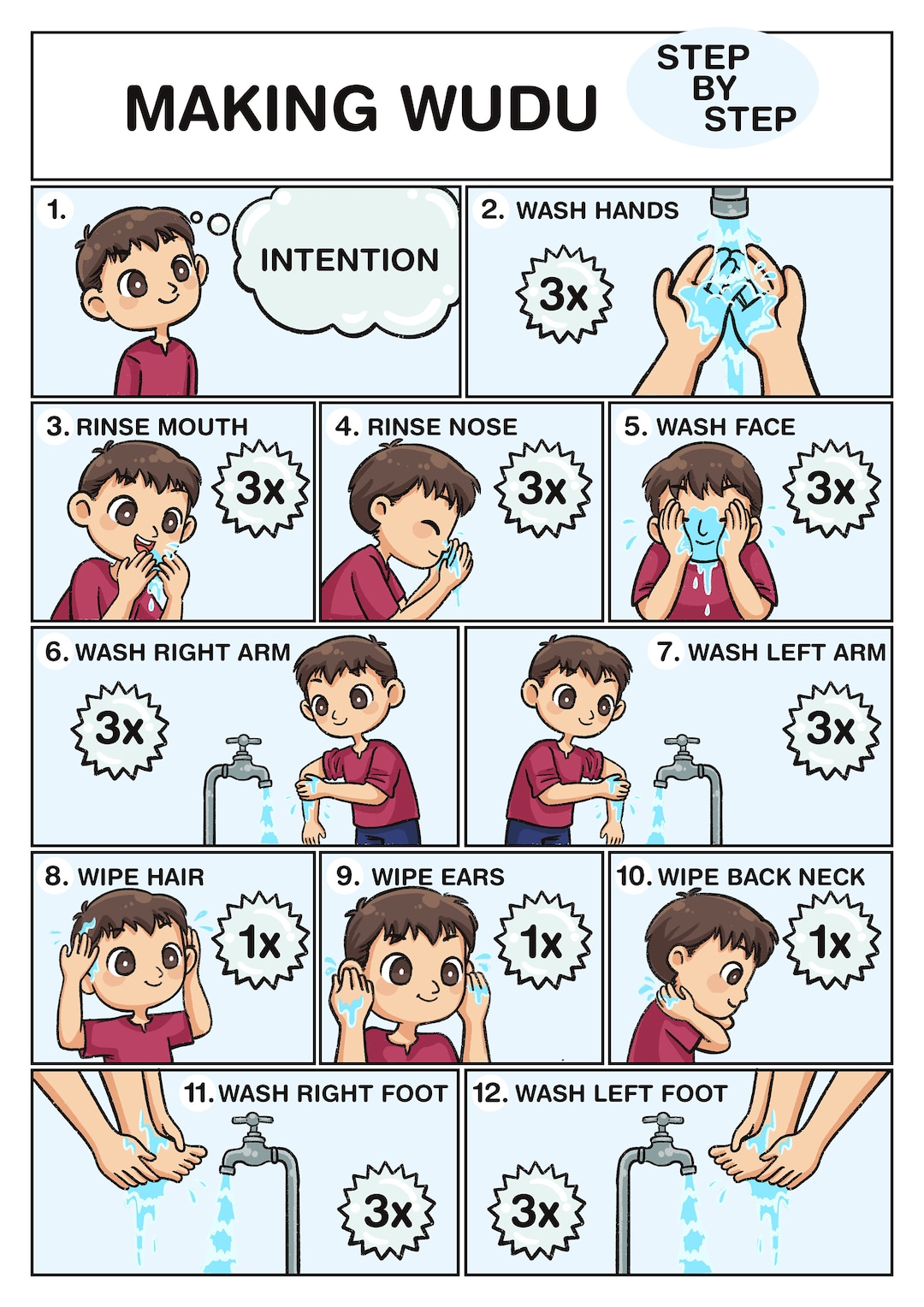 MAKING WUDU

STEP BY STEP

1.

INTENTION

2. WASH HANDS

3x

3. RINSE MOUTH

3x

4. RINSE NOSE

3x

5. WASH FACE

3x

6. WASH RIGHT ARM

3x

7. WASH LEFT ARM

3x

8. WIPE HAIR

1x

9. WIPE EARS

1x

10. WIPE BACK NECK

1x

11. WASH RIGHT FOOT

3x

12. WASH LEFT FOOT

3x