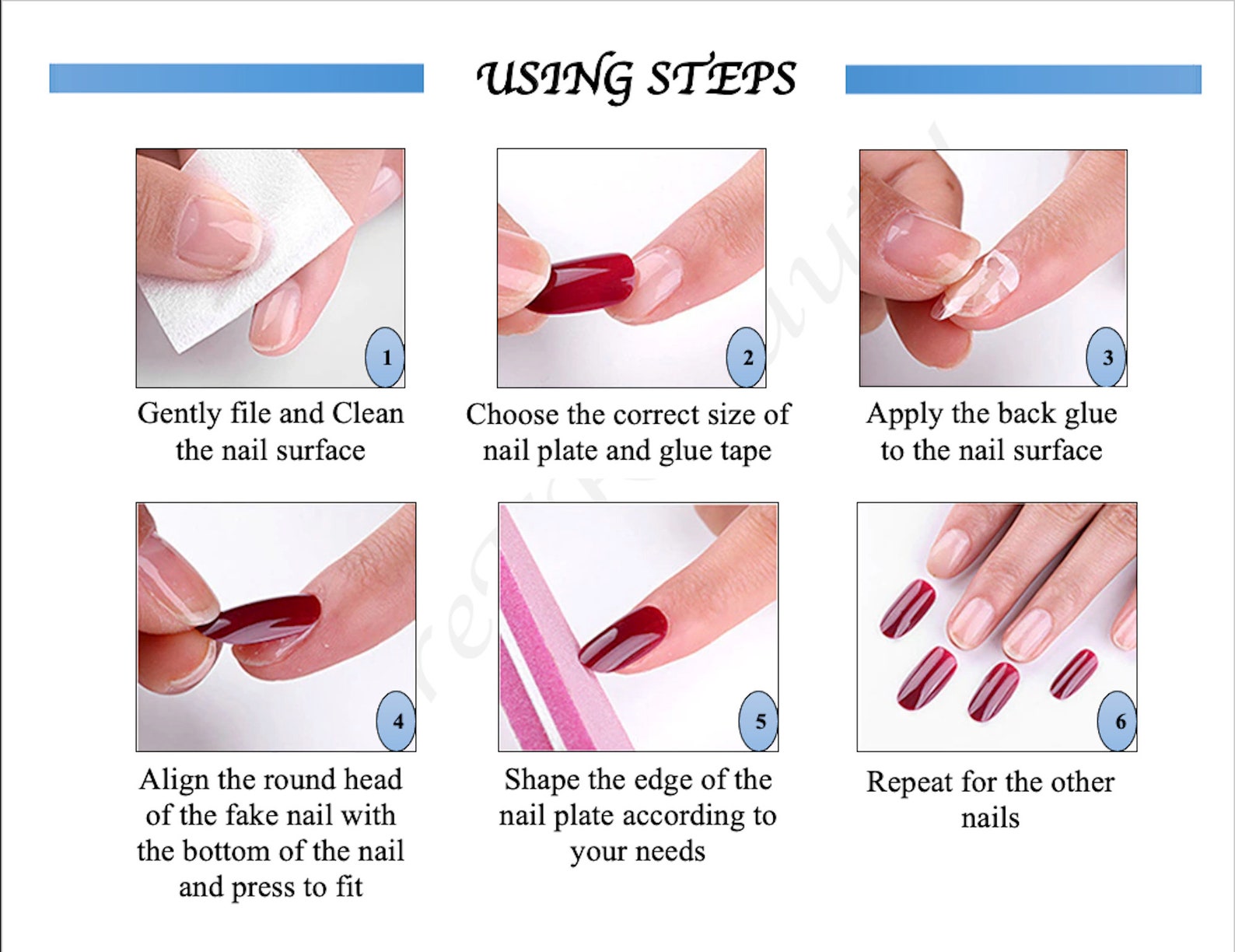 USING STEPS

1

Gently file and Clean the nail surface

2

Choose the correct size of nail plate and glue tape

3

Apply the back glue to the nail surface

4

Align the round head of the fake nail with the bottom of the nail and press to fit

5

Shape the edge of the nail plate according to your needs

6

Repeat for the other nails