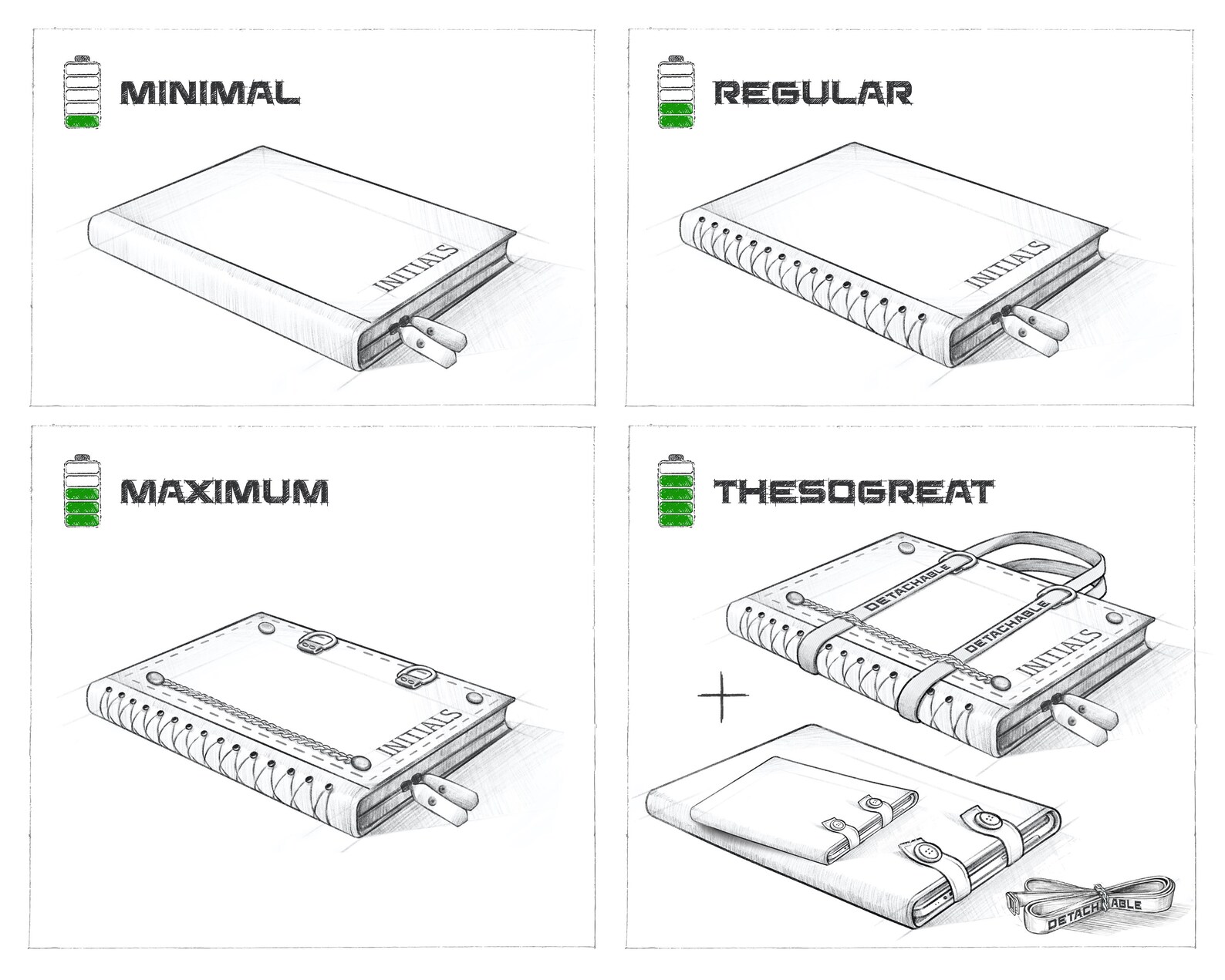 MINIMAL

INITIALS

REGULAR

INITIALS

MAXIMUM

INITIALS

THESOGREAT

DETACHABLE

DETACHABLE

INITIALS

+

DETACHABLE