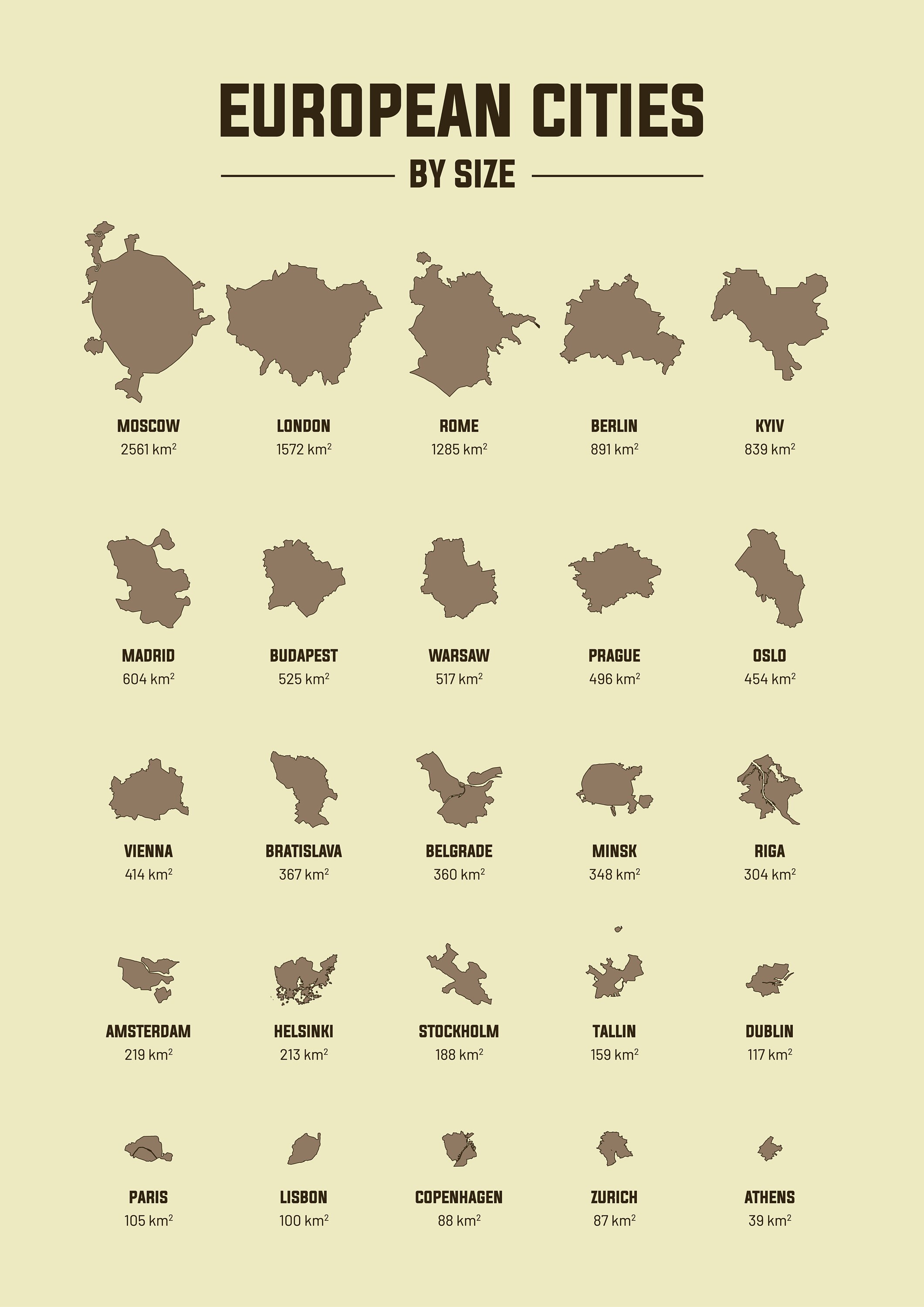 EUROPEAN CITIES

BY SIZE

MOSCOW
2561 km$^2$

LONDON
1572 km$^2$

ROME
1285 km$^2$

BERLIN
891 km$^2$

KYIV
839 km$^2$

MADRID
604 km$^2$

BUDAPEST
525 km$^2$

WARSAW
517 km$^2$

PRAGUE
496 km$^2$

OSLO
454 km$^2$

VIENNA
414 km$^2$

BRATISLAVA
367 km$^2$

BELGRADE
360 km$^2$

MINSK
348 km$^2$

RIGA
304 km$^2$

AMSTERDAM
219 km$^2$

HELSINKI
213 km$^2$

STOCKHOLM
188 km$^2$

TALLIN
159 km$^2$

DUBLIN
117 km$^2$

PARIS
105 km$^2$

LISBON
100 km$^2$

COPENHAGEN
88 km$^2$

ZURICH
87 km$^2$

ATHENS
39 km$^2$