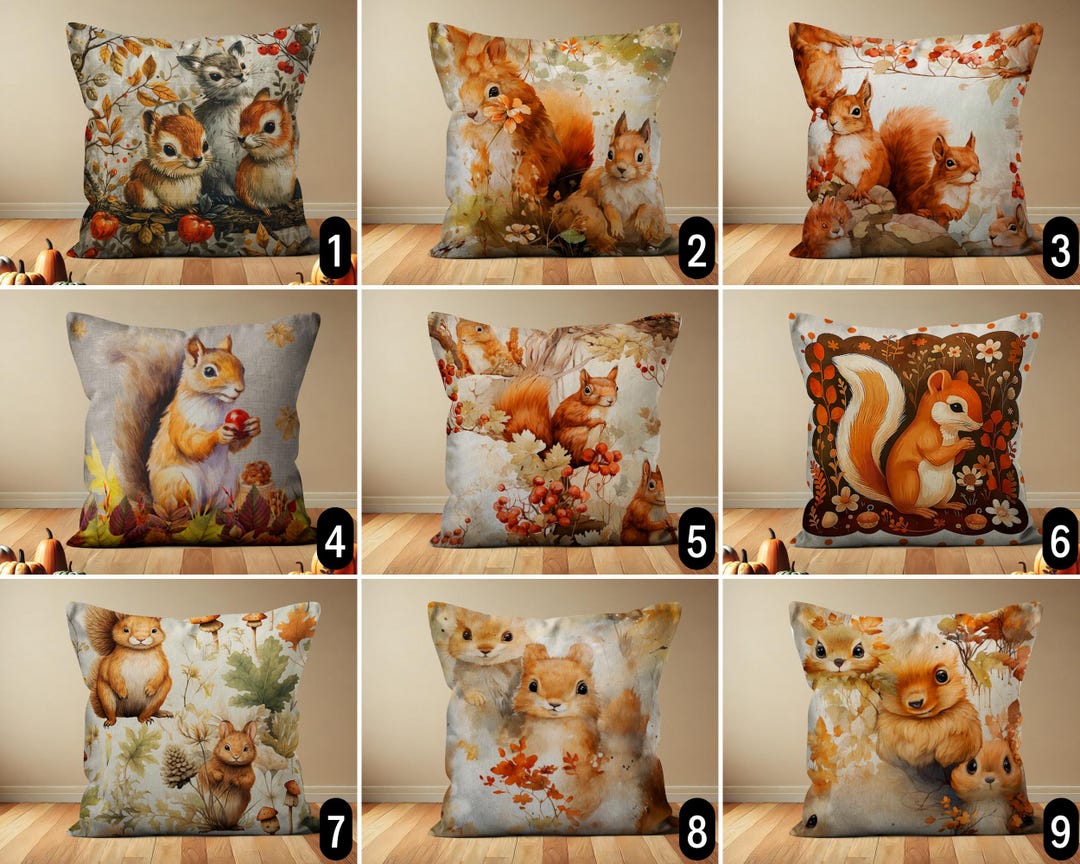 1

2

3

4

5

6

7

8

9