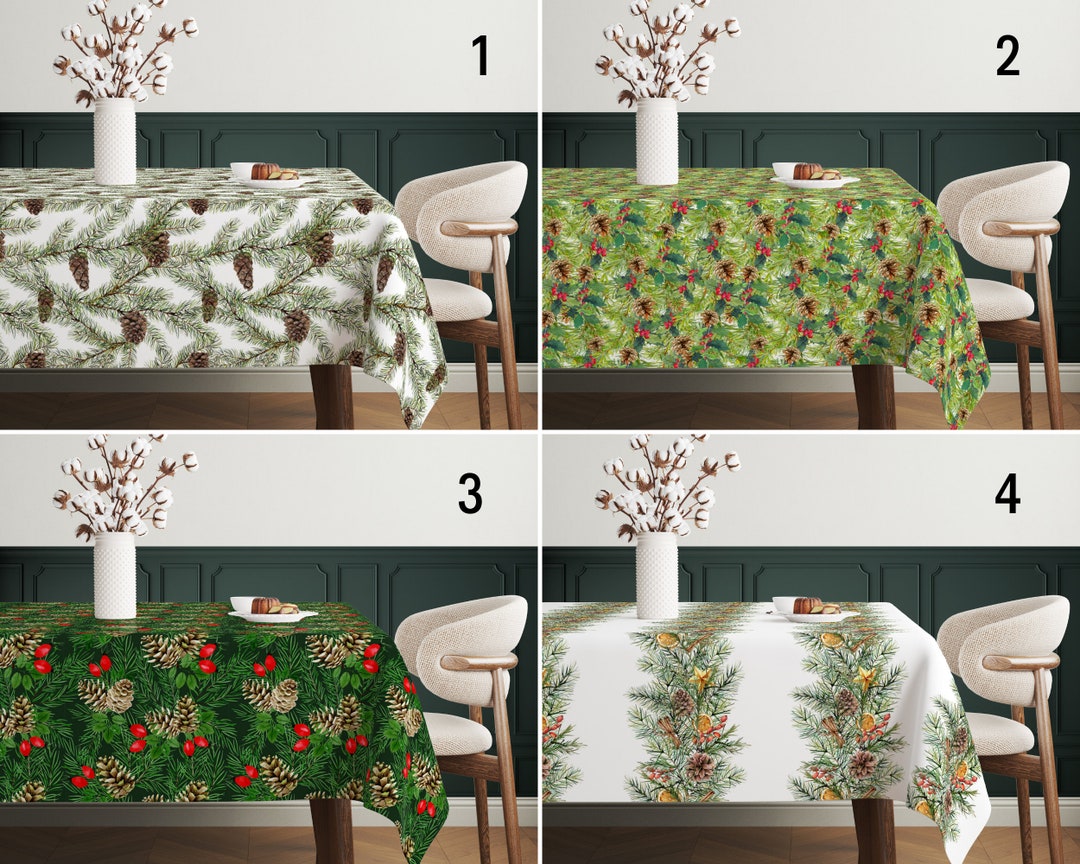 1

2

3

4