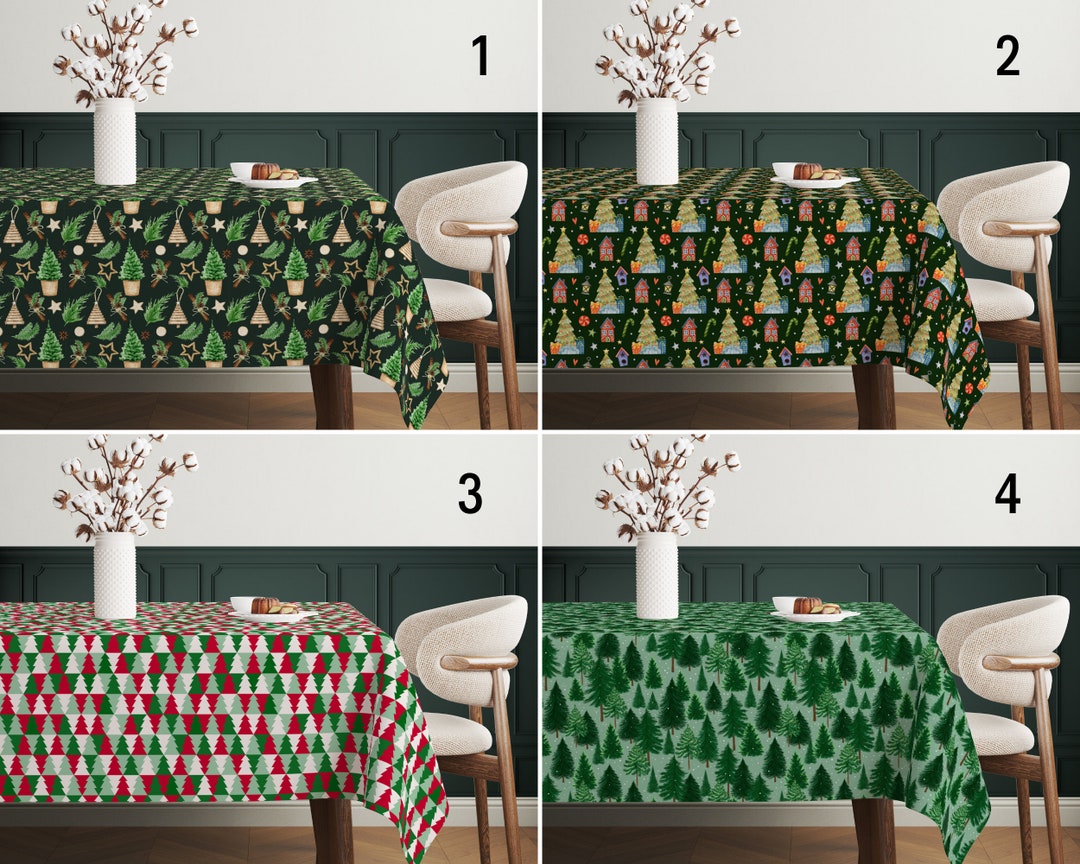 1

2

3

4