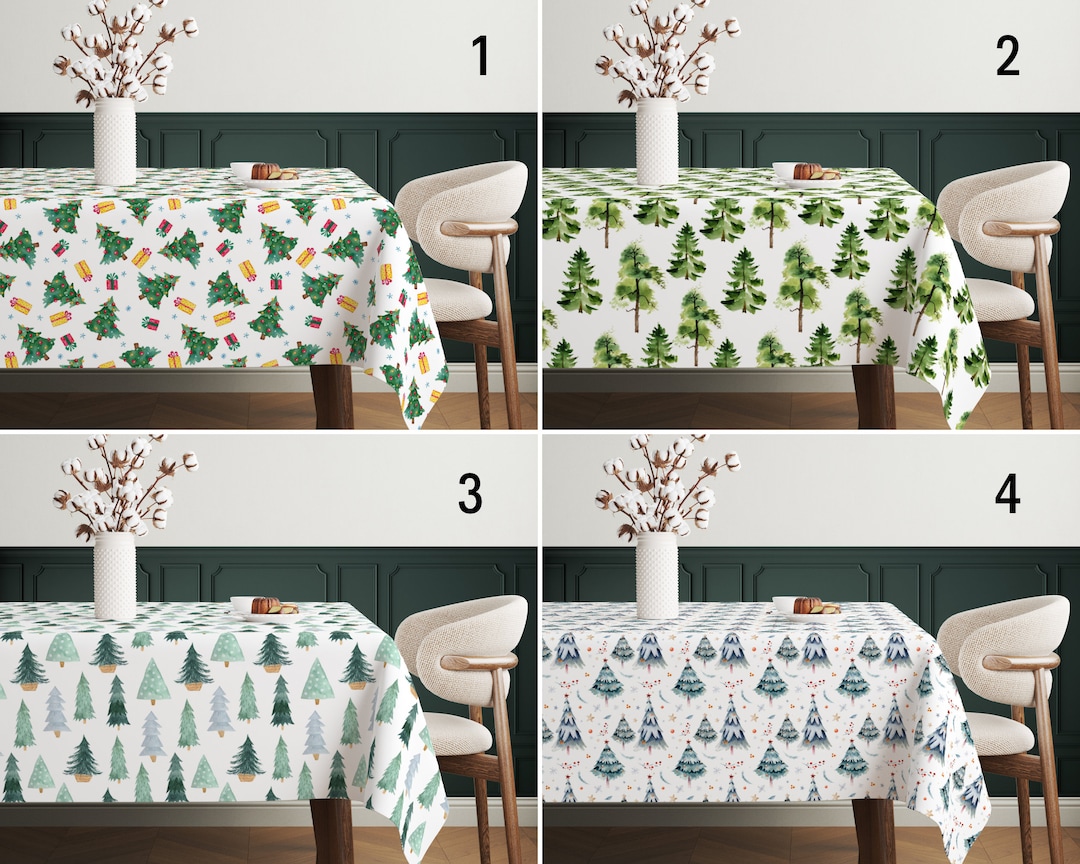 1

2

3

4