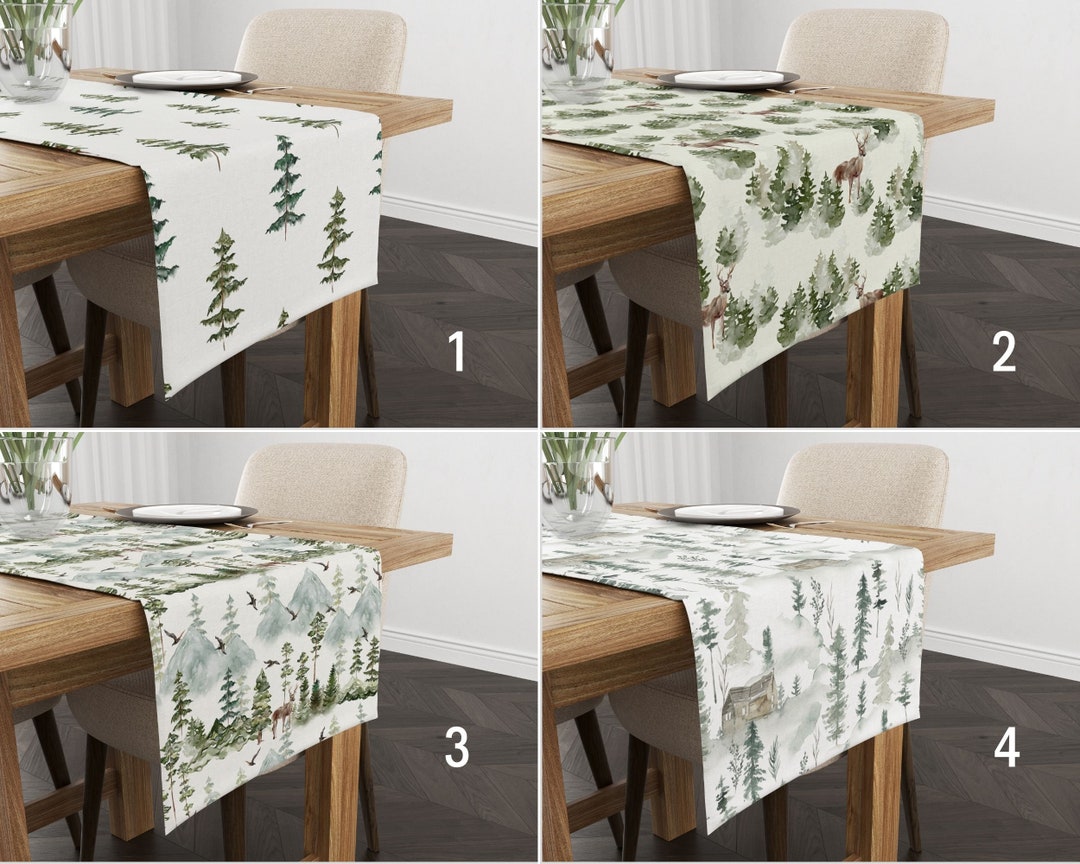 1

2

3

4