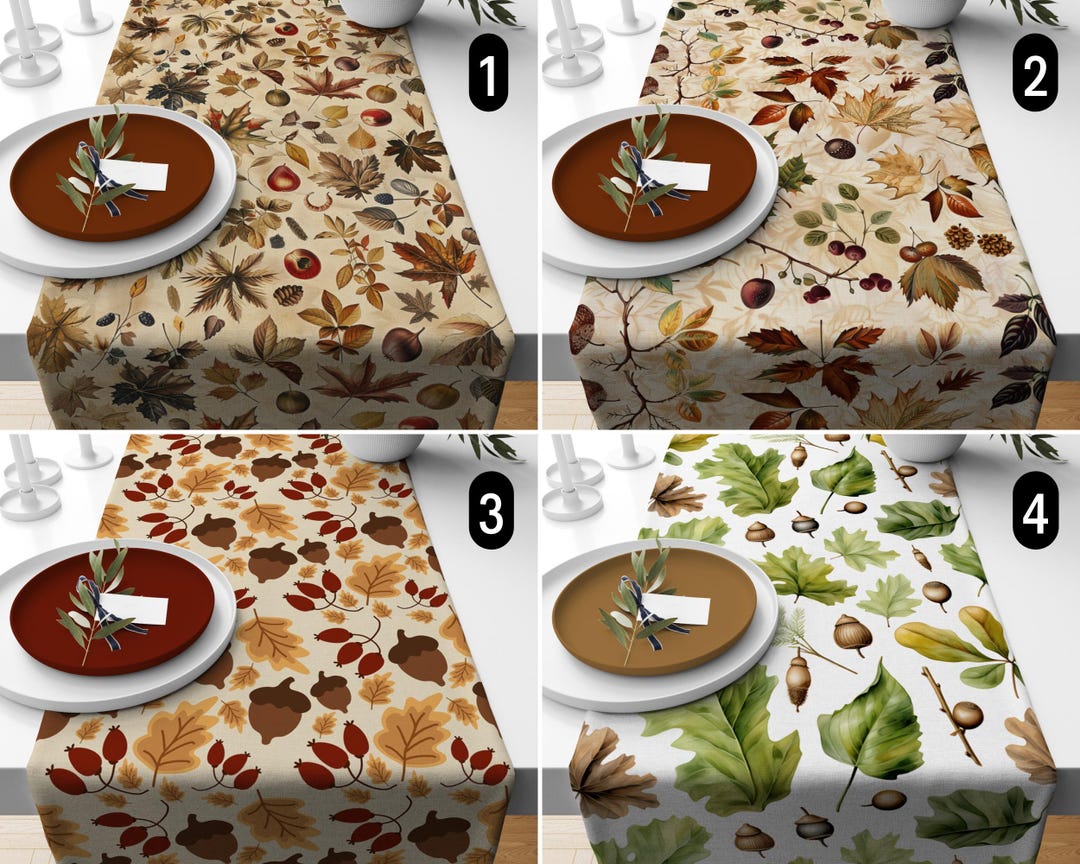 1

2

3

4