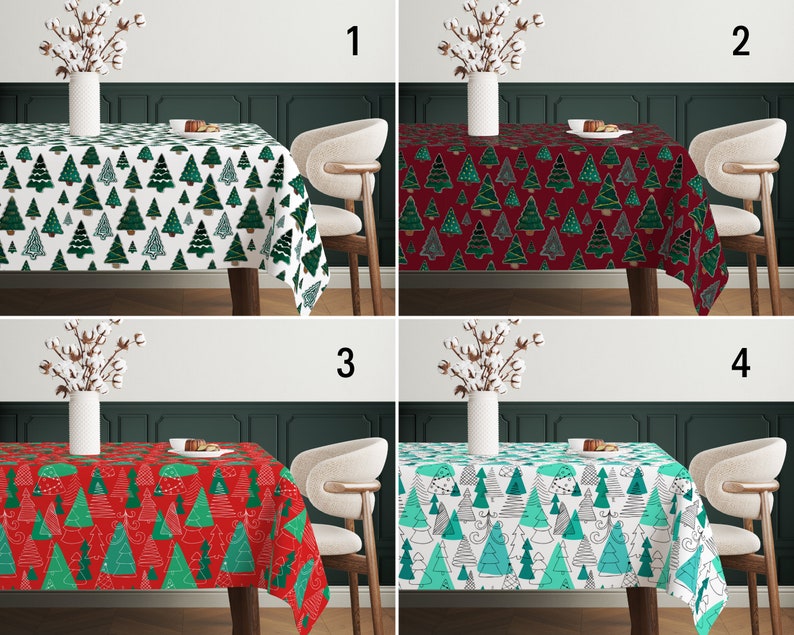 1
2
3
4