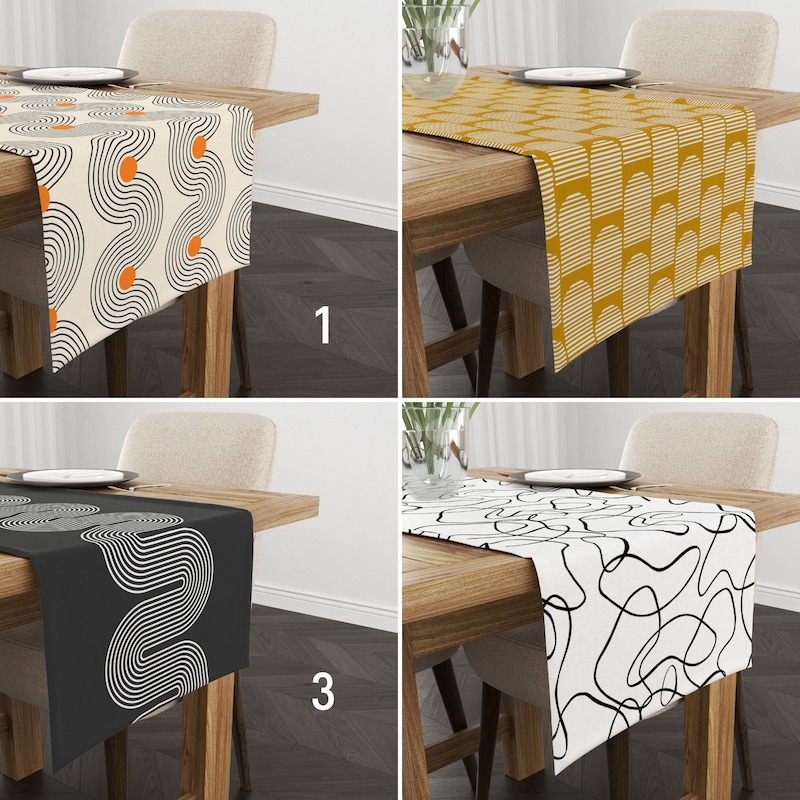 1

3