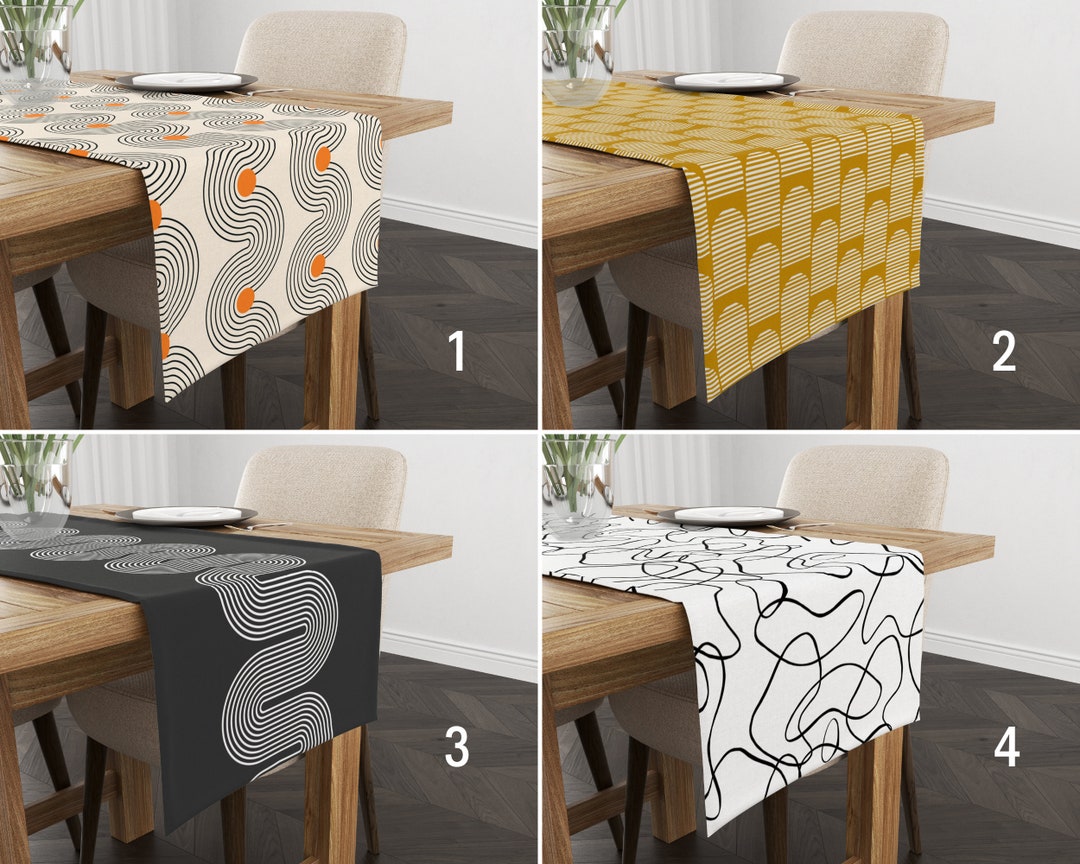 1

2

3

4