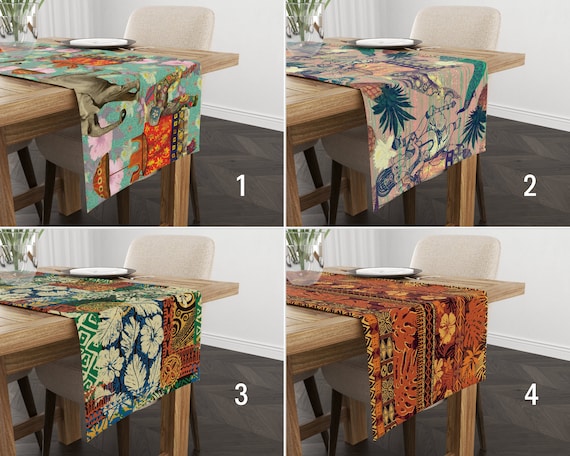 1

2

3

4