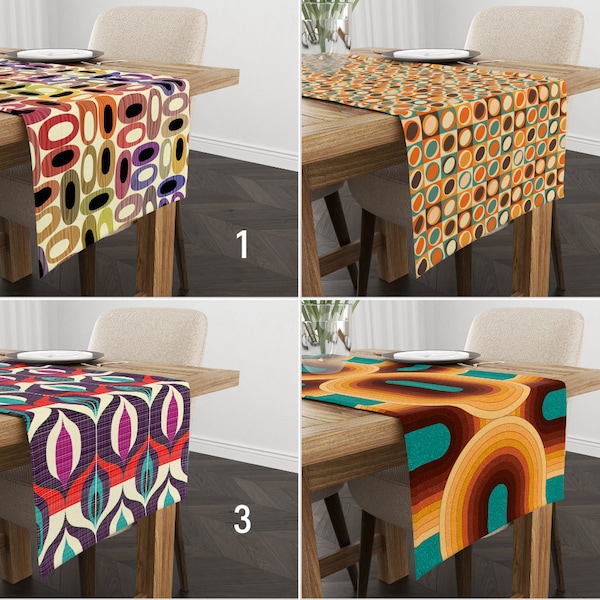 1

3