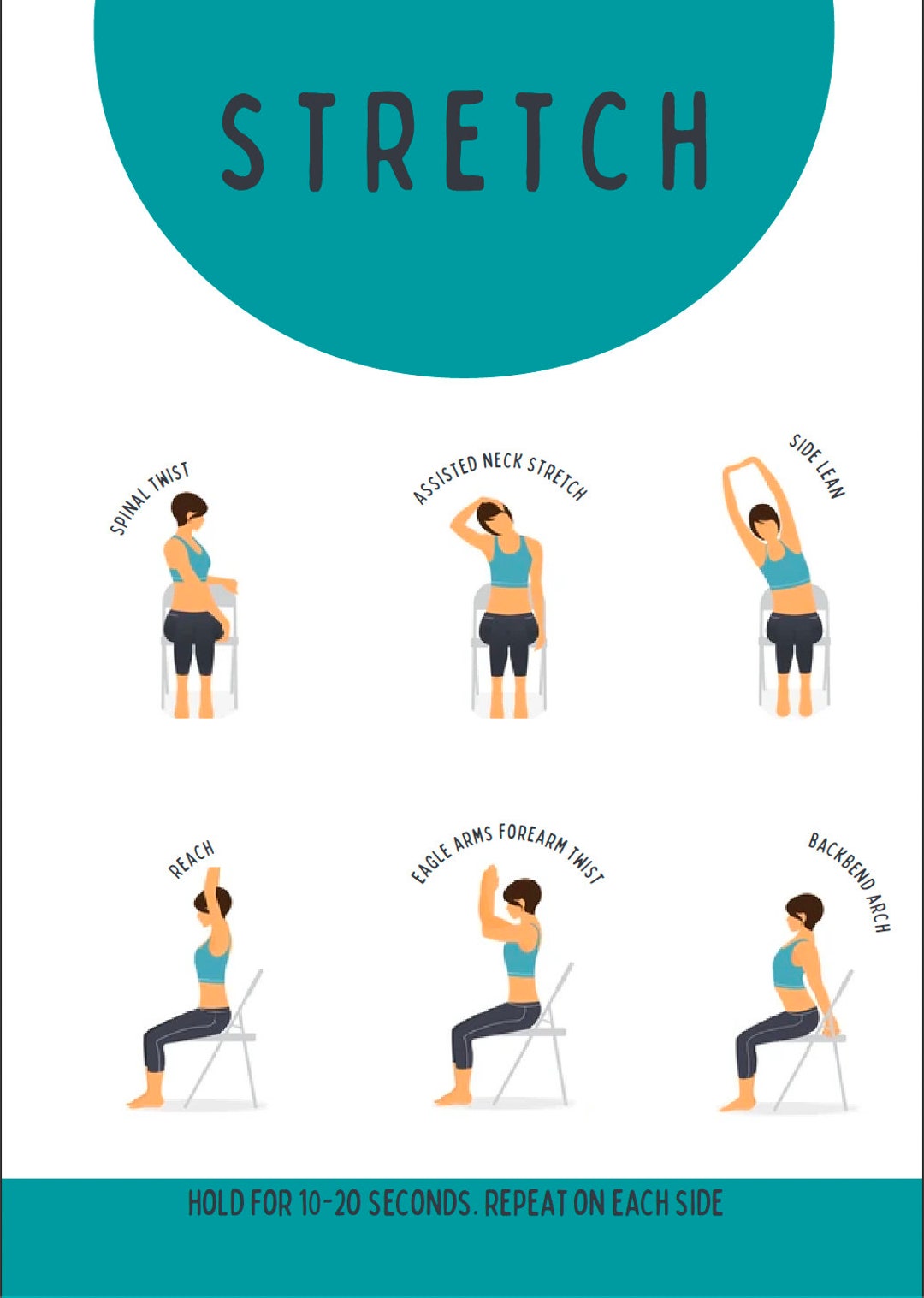 STRETCH

SPINAL TWIST

ASSISTED NECK STRETCH

SIDE LEAN

REACH

EAGLE ARMS FOREARM TWIST

BACKBEND ARCH

HOLD FOR 10-20 SECONDS. REPEAT ON EACH SIDE