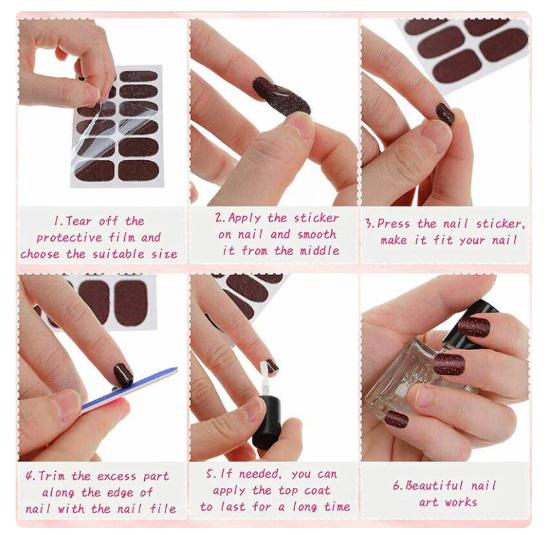 1.Tear off the protective film and choose the suitable size

2.Apply the sticker on nail and smooth it from the middle

3.Press the nail sticker, make it fit your nail

4.Trim the excess part along the edge of nail with the nail file

5.If needed, you can apply the top coat to last for a long time

6.Beautiful nail art works