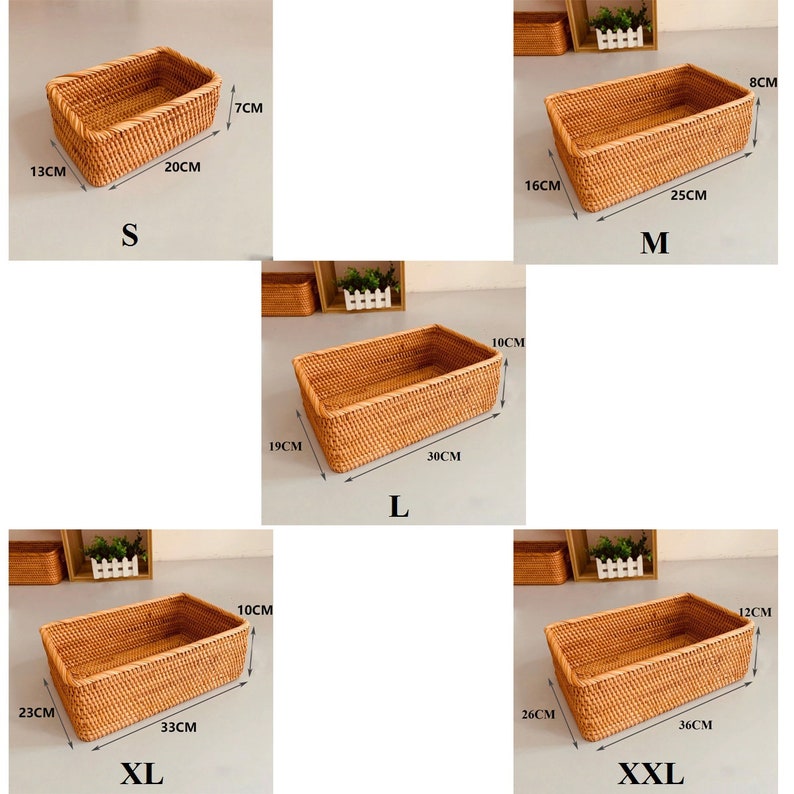 7CM
13CM
20CM
S

8CM
16CM
25CM
M

10CM
19CM
30CM
L

10CM
23CM
33CM
XL

12CM
26CM
36CM
XXL